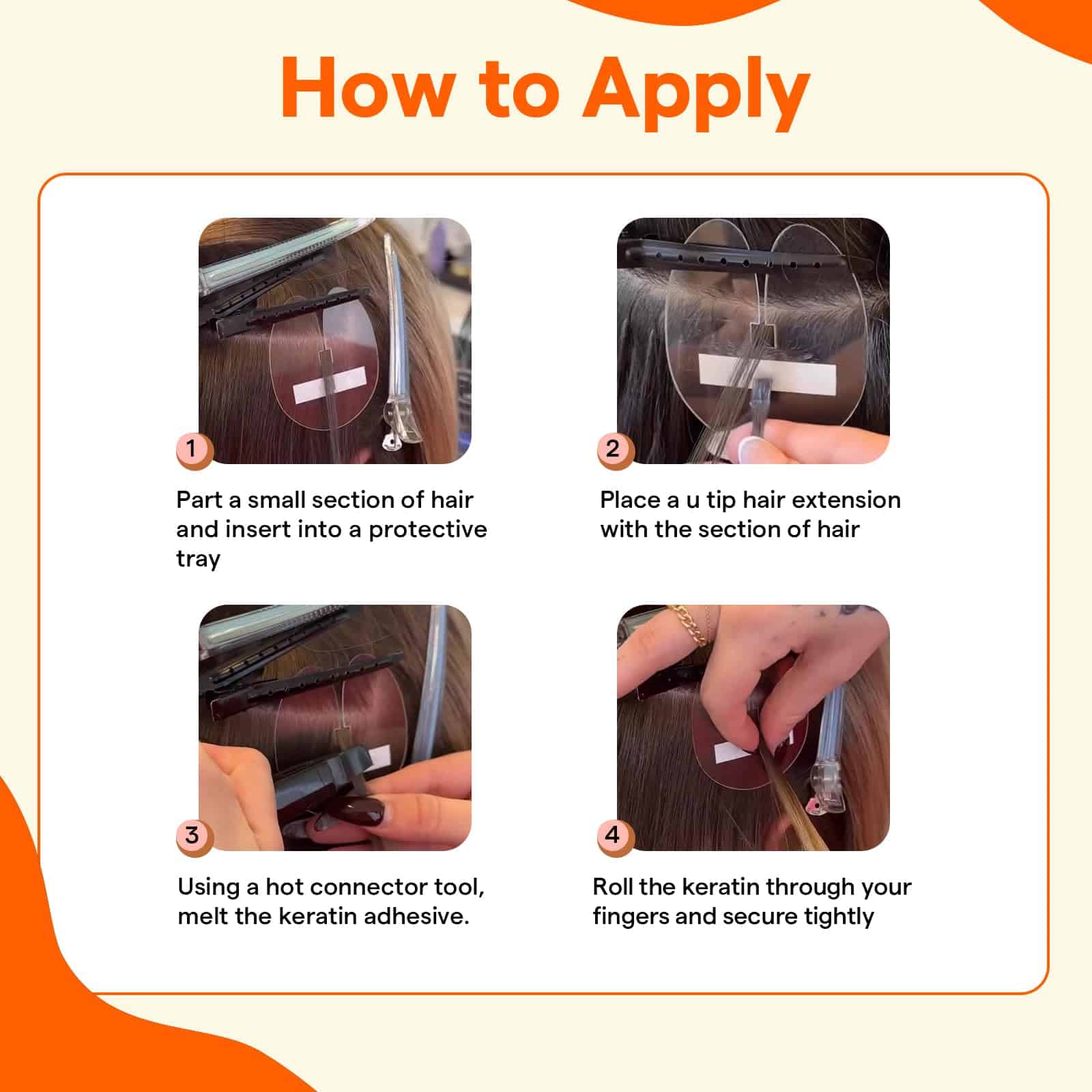 How to Apply

1

Part a small section of hair and insert into a protective tray

2

Place a u tip hair extension with the section of hair

3

Using a hot connector tool, melt the keratin adhesive.

4

Roll the keratin through your fingers and secure tightly