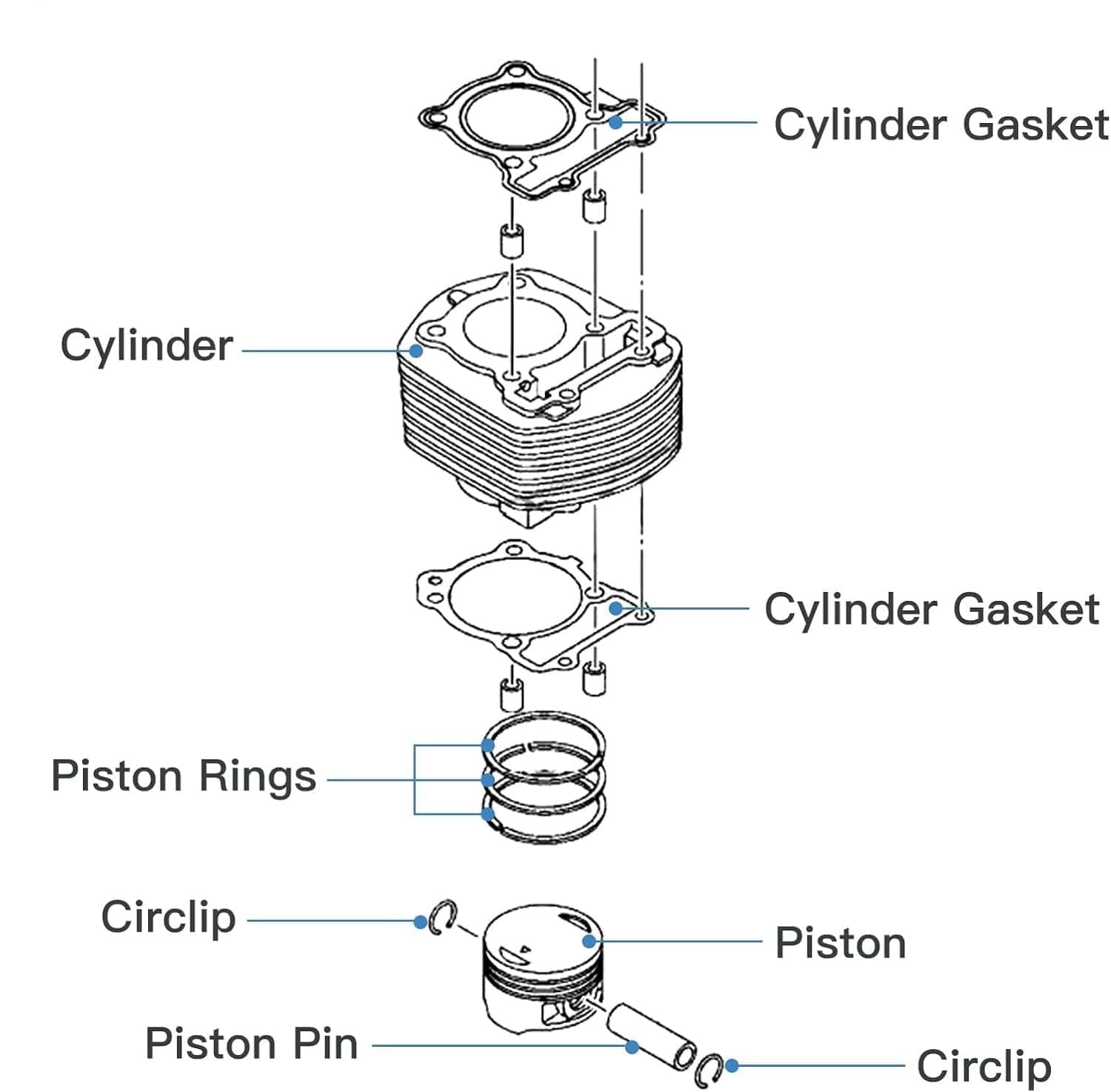 Cylinder Gasket

Cylinder

Cylinder Gasket

Piston Rings

Circlip

Piston

Piston Pin

Circlip