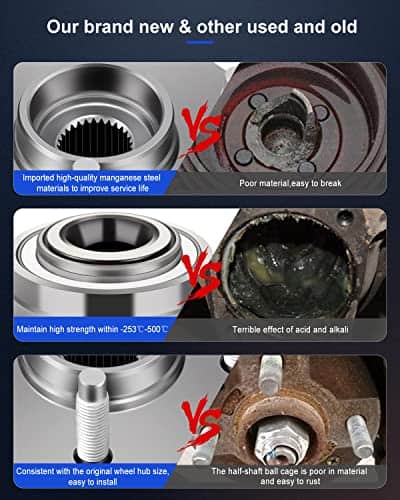 Our brand new & other used and old

VS

Imported high-quality manganese steel materials to improve service life

Poor material,easy to break

VS

Maintain high strength within -253℃-500℃

Terrible effect of acid and alkali

VS

Consistent with the original wheel hub size, easy to install

The half-shaft ball cage is poor in material and easy to rust