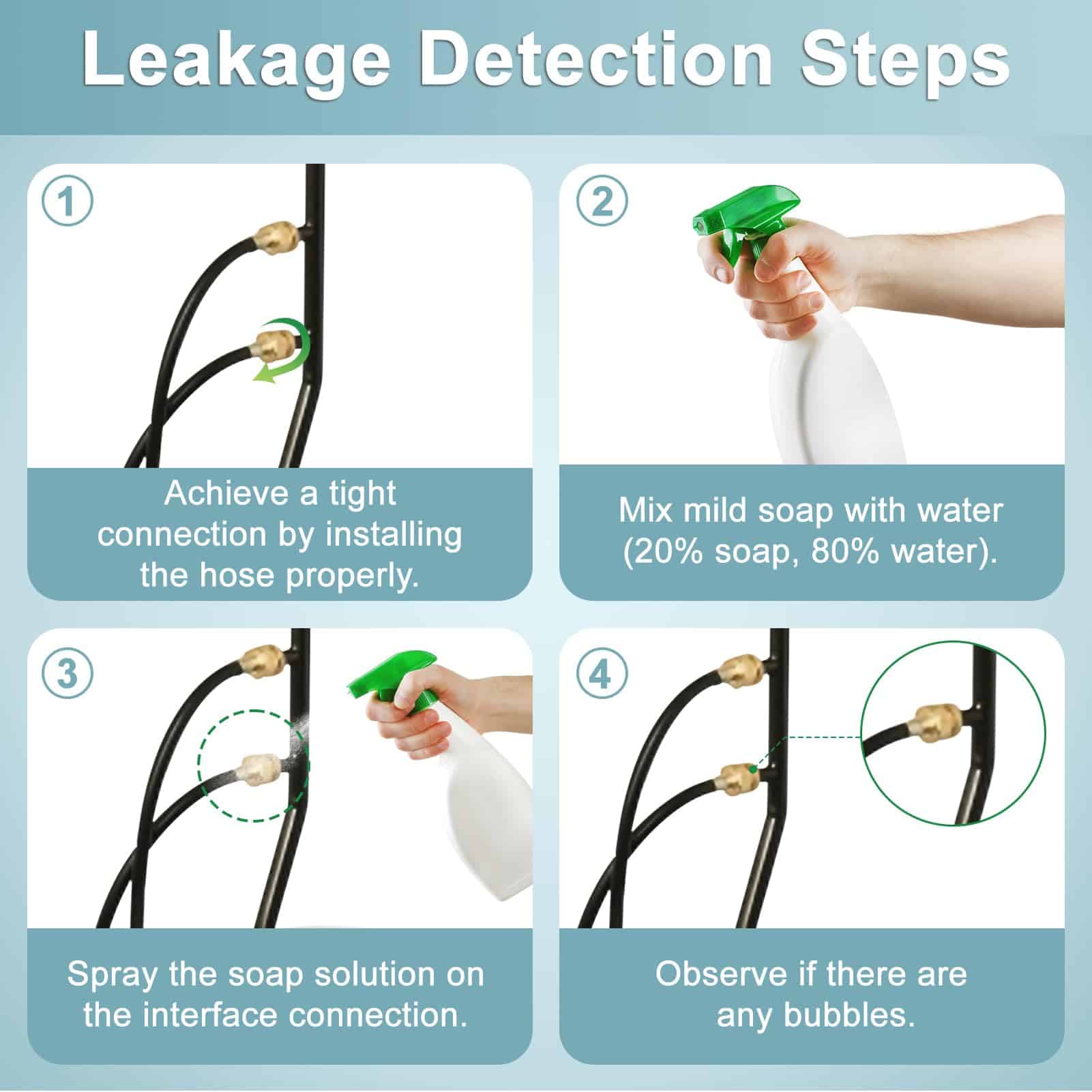 Leakage Detection Steps

1

Achieve a tight connection by installing the hose properly.

2

Mix mild soap with water (20% soap, 80% water).

3

Spray the soap solution on the interface connection.

4

Observe if there are any bubbles.