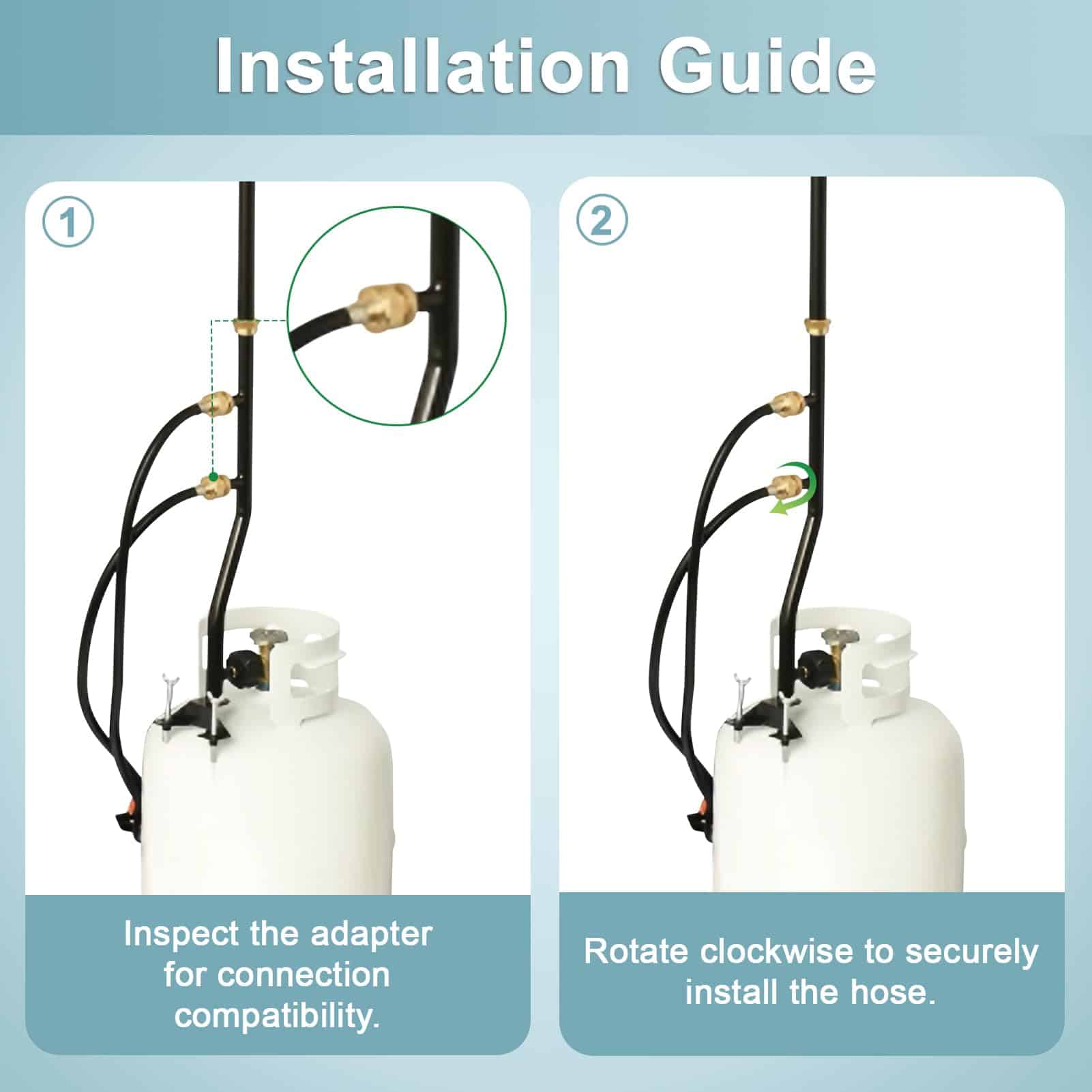 Installation Guide

1

Inspect the adapter for connection compatibility.

2

Rotate clockwise to securely install the hose.