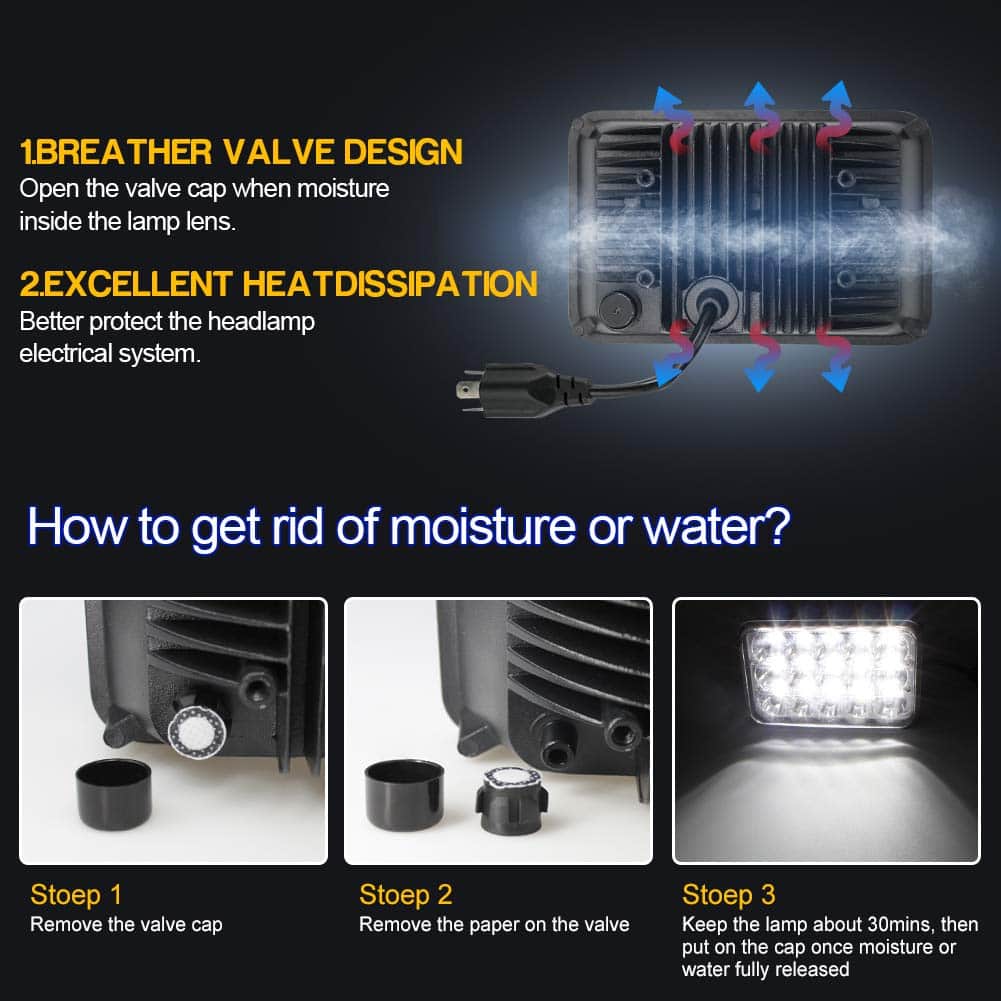 1.BREATHER VALVE DESIGN
Open the valve cap when moisture inside the lamp lens.

2.EXCELLENT HEATDISSIPATION
Better protect the headlamp electrical system.

How to get rid of moisture or water?

Stoep 1
Remove the valve cap

Stoep 2
Remove the paper on the valve

Stoep 3
Keep the lamp about 30mins, then put on the cap once moisture or water fully released