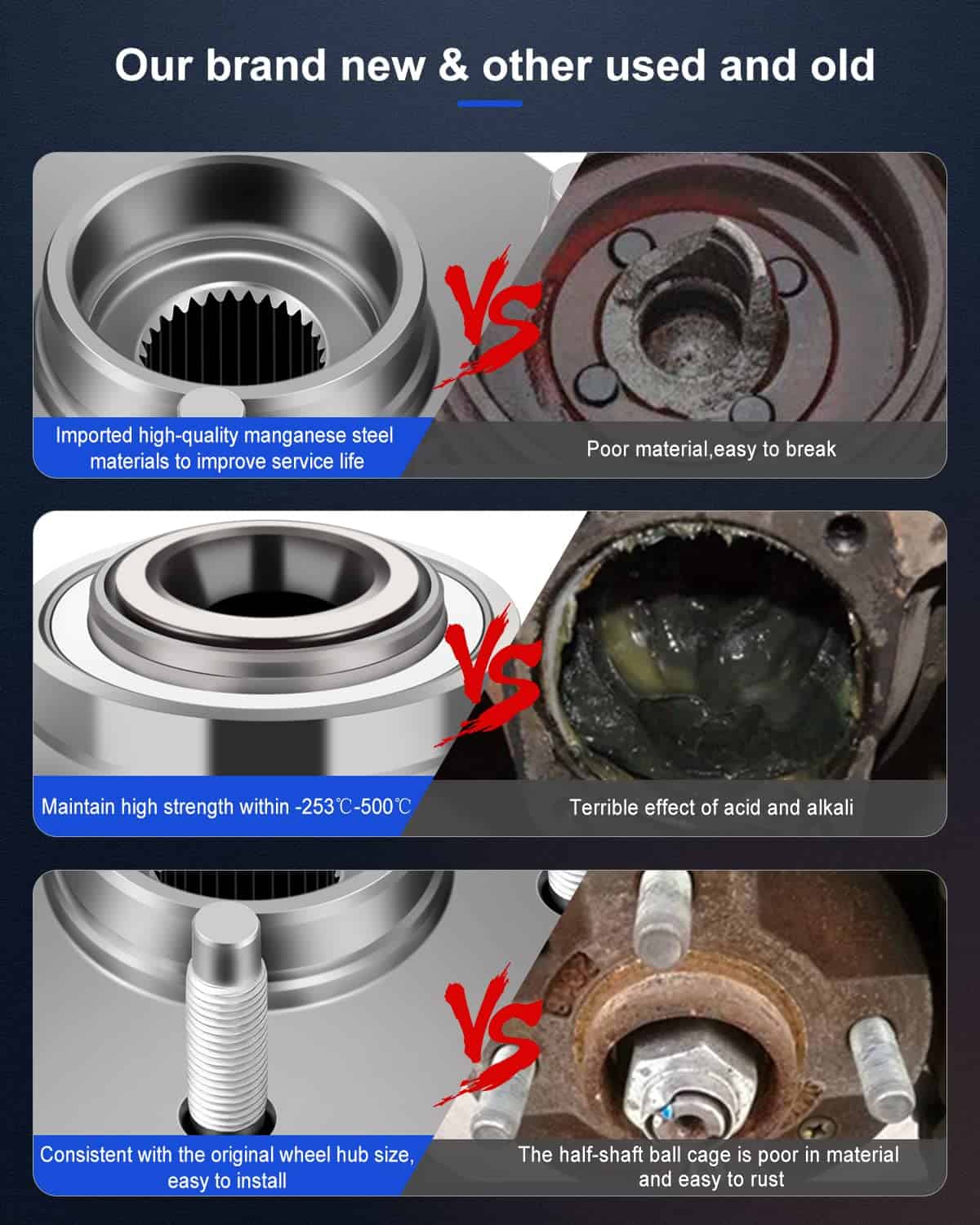 Our brand new & other used and old

VS

Imported high-quality manganese steel materials to improve service life

Poor material,easy to break

VS

Maintain high strength within -253℃-500℃

Terrible effect of acid and alkali

VS

Consistent with the original wheel hub size, easy to install

The half-shaft ball cage is poor in material and easy to rust