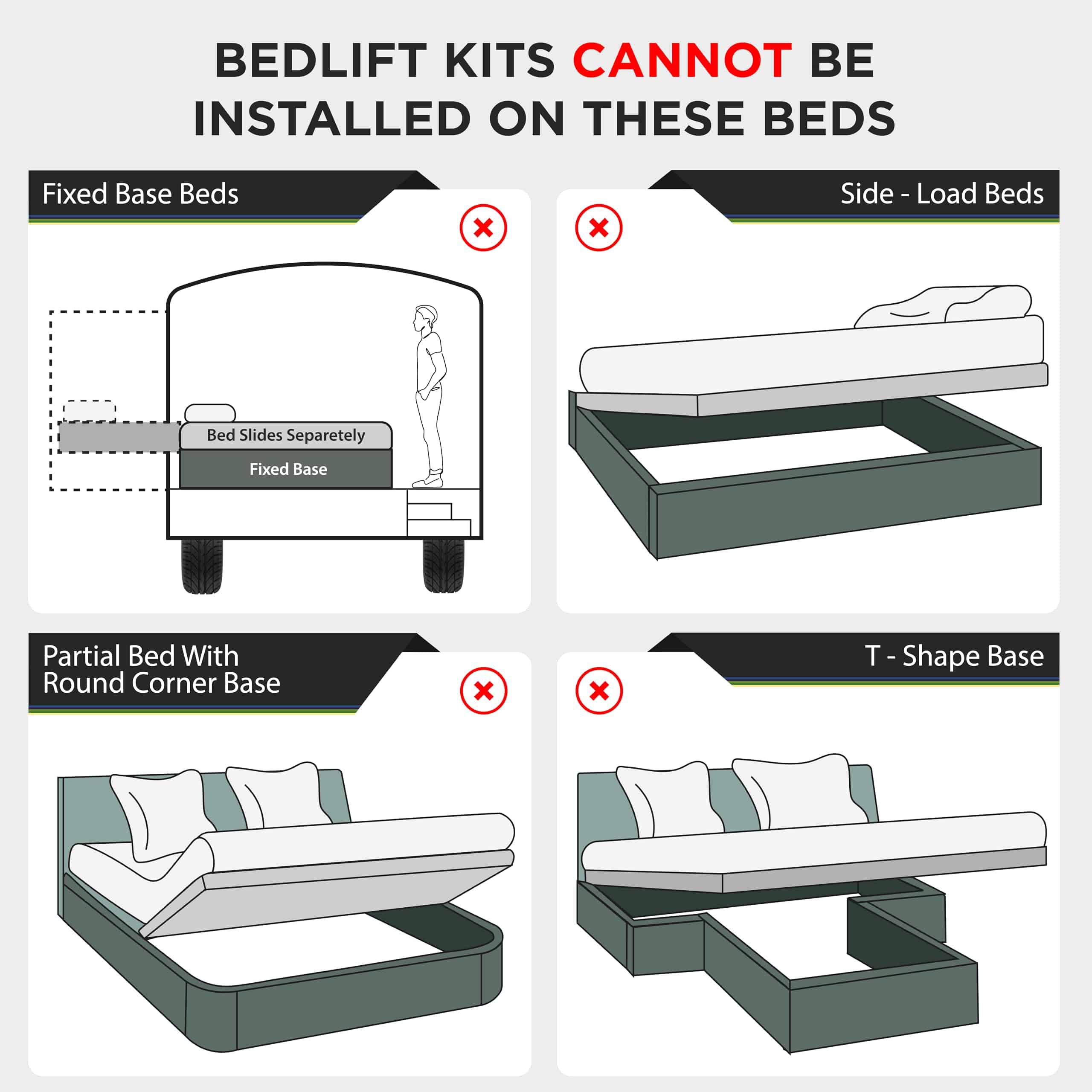 BEDLIFT KITS CANNOT BE INSTALLED ON THESE BEDS

Fixed Base Beds

Bed Slides Separetely

Fixed Base

Side - Load Beds

Partial Bed With Round Corner Base

T - Shape Base