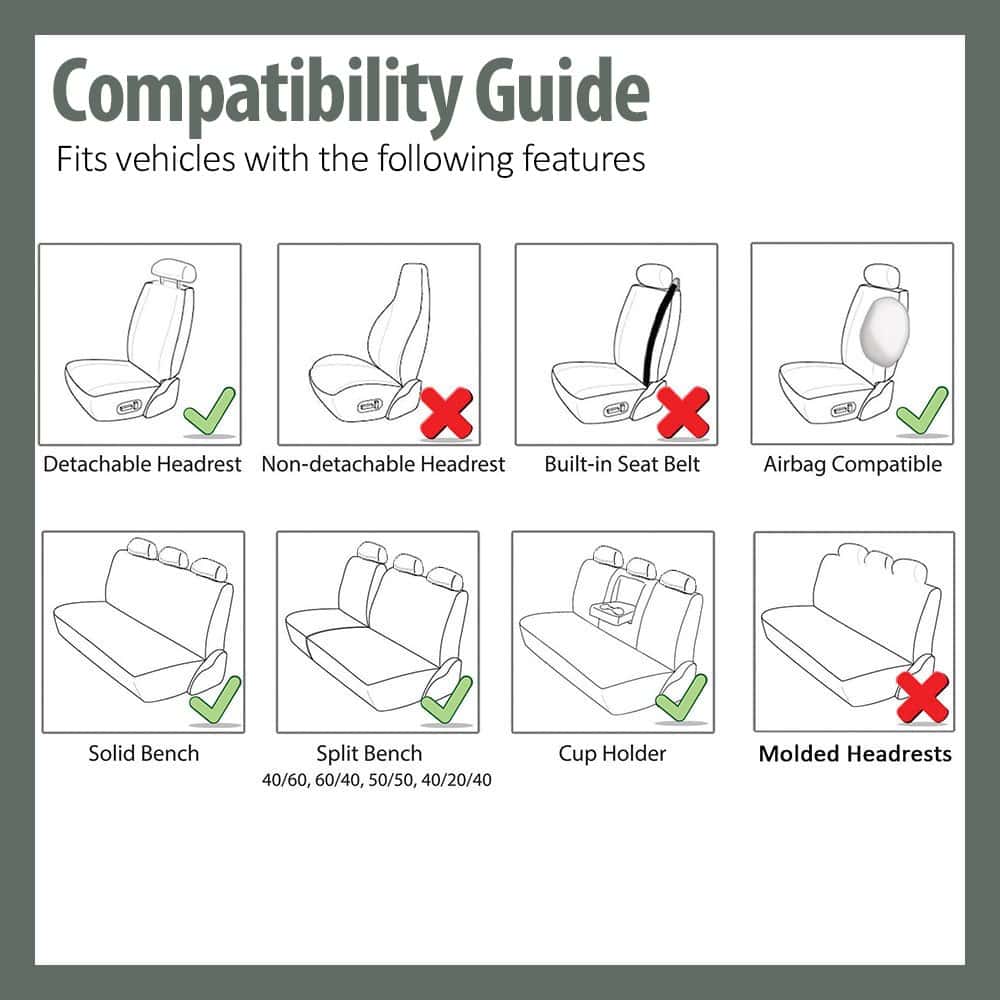 Compatibility Guide
Fits vehicles with the following features

Detachable Headrest

Non-detachable Headrest

Built-in Seat Belt

Airbag Compatible

Solid Bench

Split Bench
40/60, 60/40, 50/50, 40/20/40

Cup Holder

Molded Headrests