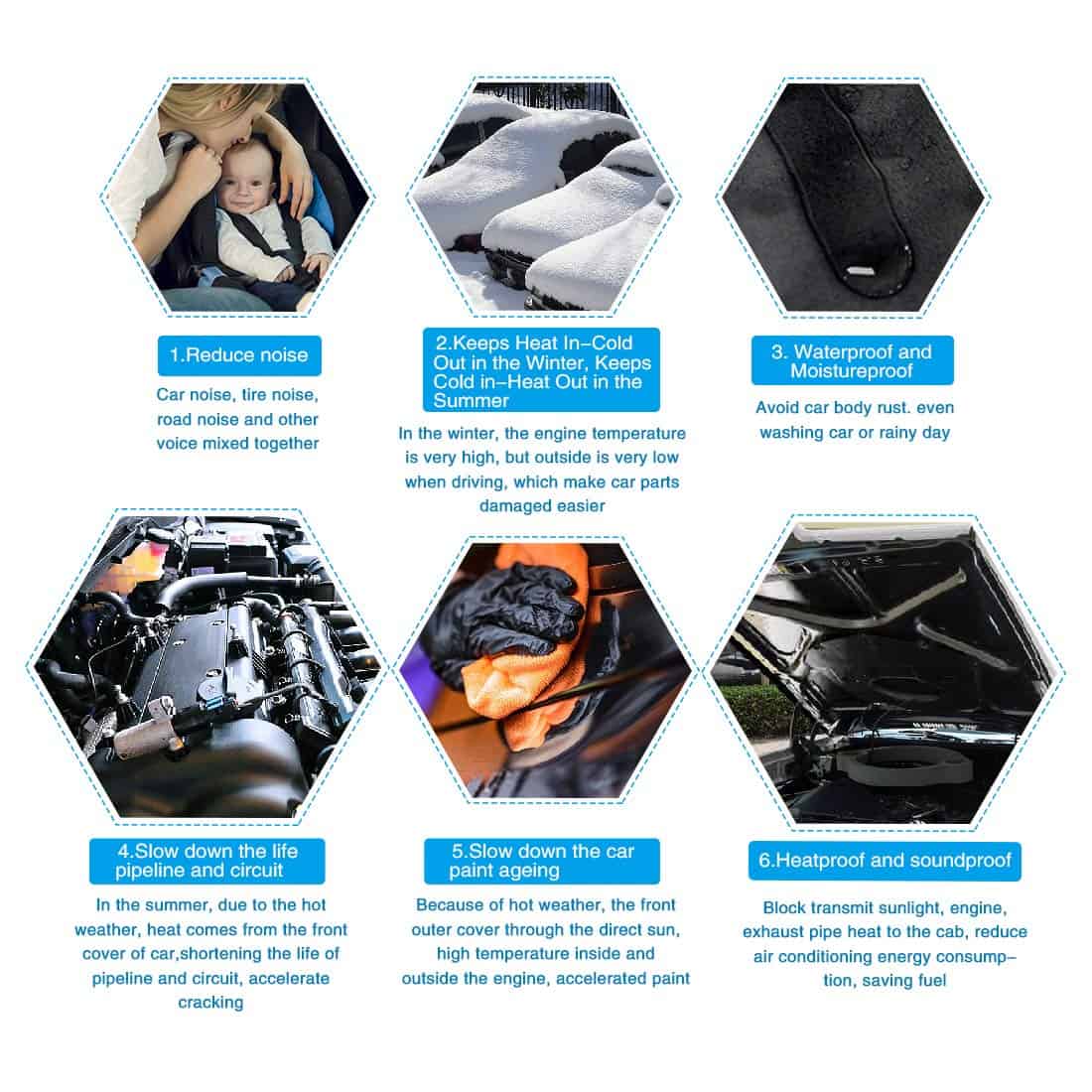 1.Reduce noise

Car noise, tire noise, road noise and other voice mixed together

2.Keeps Heat In–Cold Out in the Winter, Keeps Cold in–Heat Out in the Summer

In the winter, the engine temperature is very high, but outside is very low when driving, which make car parts damaged easier

3. Waterproof and Moistureproof

Avoid car body rust. even washing car or rainy day

4.Slow down the life pipeline and circuit

In the summer, due to the hot weather, heat comes from the front cover of car,shortening the life of pipeline and circuit, accelerate cracking

5.Slow down the car paint ageing

Because of hot weather, the front outer cover through the direct sun, high temperature inside and outside the engine, accelerated paint

6.Heatproof and soundproof

Block transmit sunlight, engine, exhaust pipe heat to the cab, reduce air conditioning energy consumption, saving fuel