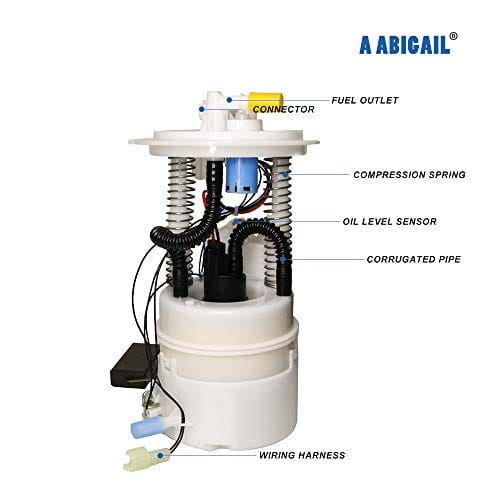 A ABIGAIL®

FUEL OUTLET

CONNECTOR

COMPRESSION SPRING

OIL LEVEL SENSOR

CORRUGATED PIPE

WIRING HARNESS