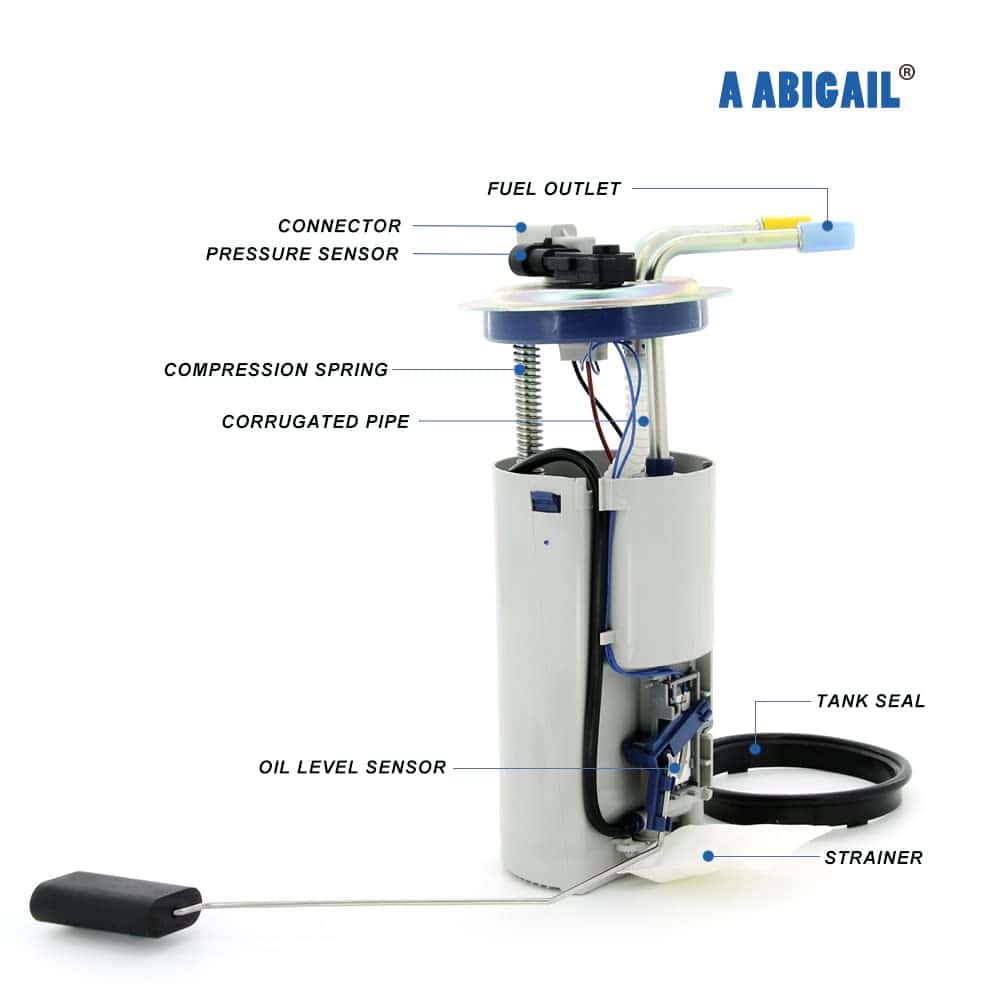 A ABIGAIL®

FUEL OUTLET

CONNECTOR

PRESSURE SENSOR

COMPRESSION SPRING

CORRUGATED PIPE

TANK SEAL

OIL LEVEL SENSOR

STRAINER