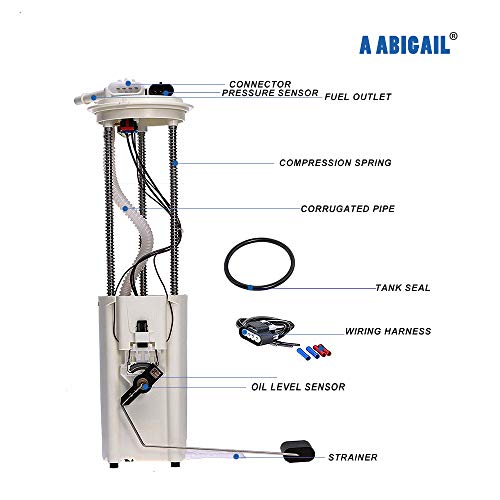 A ABIGAIL®

CONNECTOR
PRESSURE SENSOR
FUEL OUTLET

COMPRESSION SPRING

CORRUGATED PIPE

TANK SEAL

WIRING HARNESS

OIL LEVEL SENSOR

STRAINER