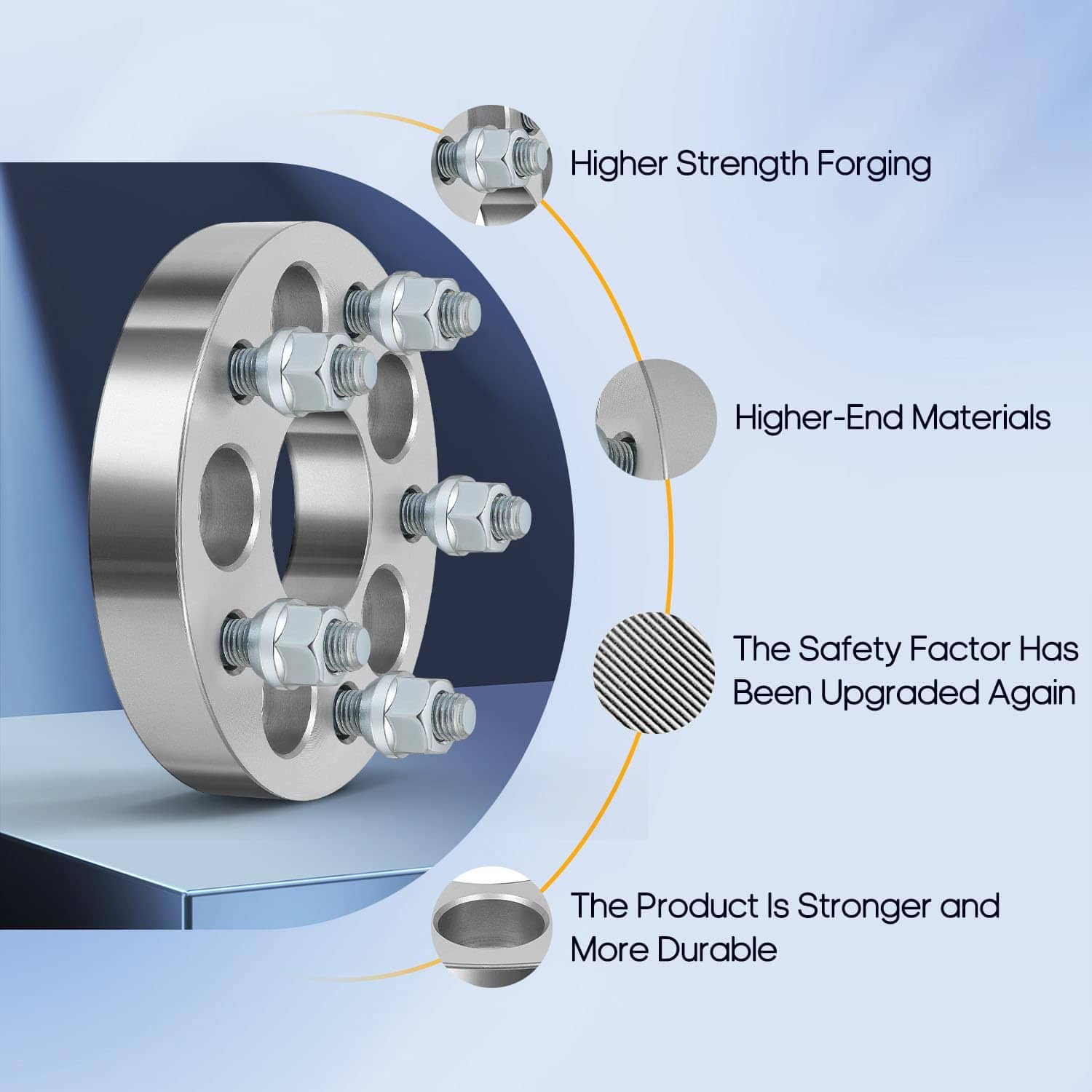 Higher Strength Forging

Higher-End Materials

The Safety Factor Has Been Upgraded Again

The Product Is Stronger and More Durable