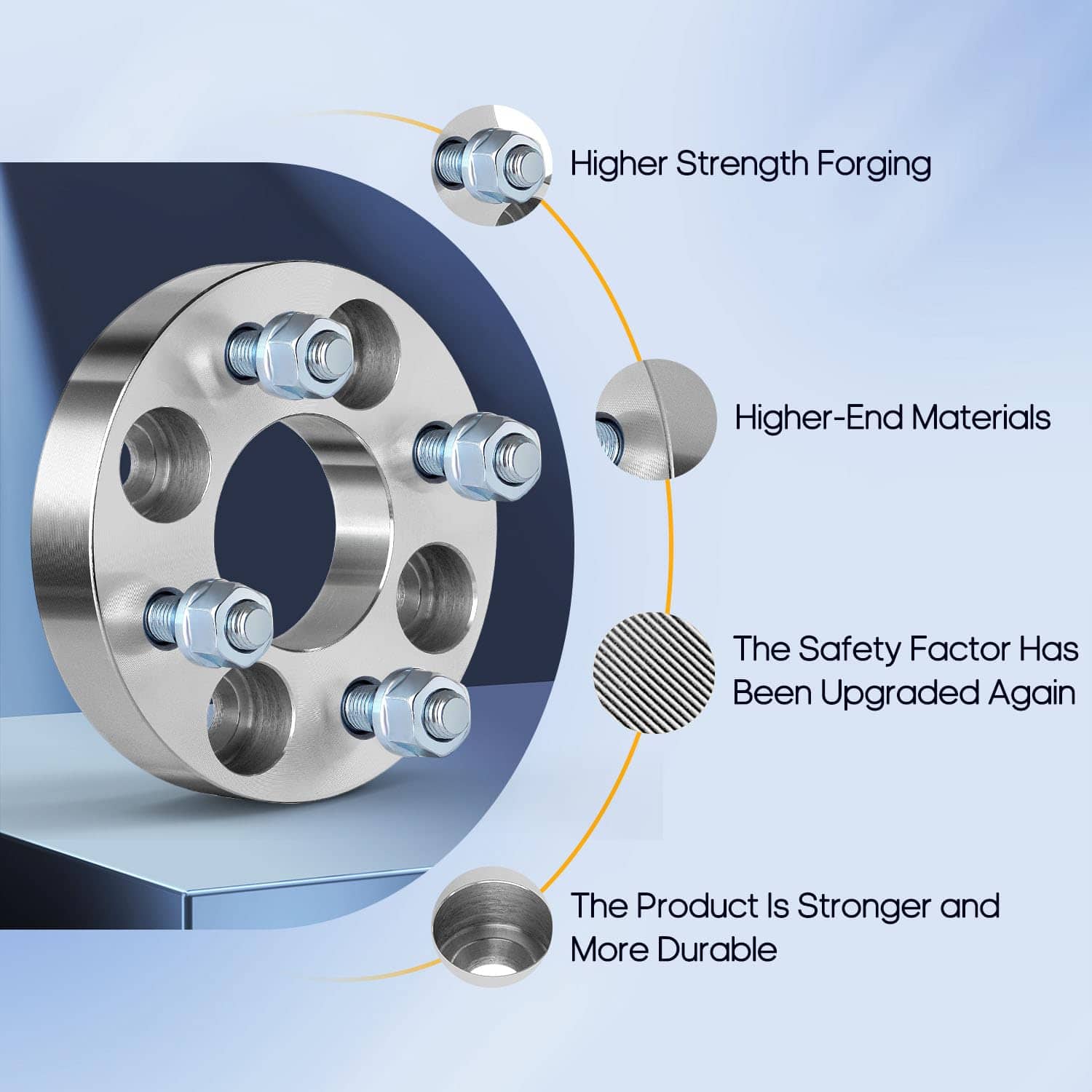 Higher Strength Forging

Higher-End Materials

The Safety Factor Has Been Upgraded Again

The Product Is Stronger and More Durable