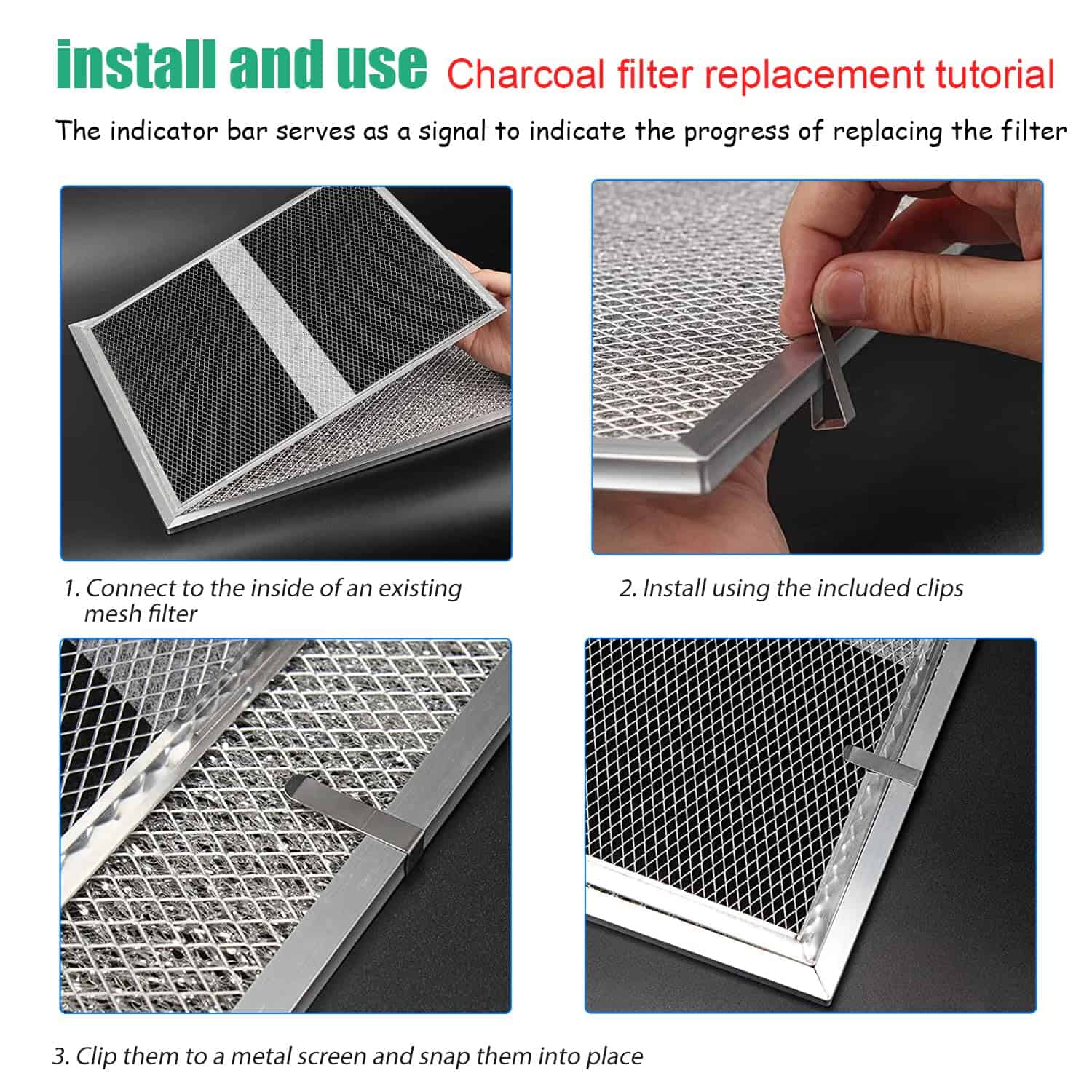 install and use Charcoal filter replacement tutorial

The indicator bar serves as a signal to indicate the progress of replacing the filter

1. Connect to the inside of an existing mesh filter

2. Install using the included clips

3. Clip them to a metal screen and snap them into place