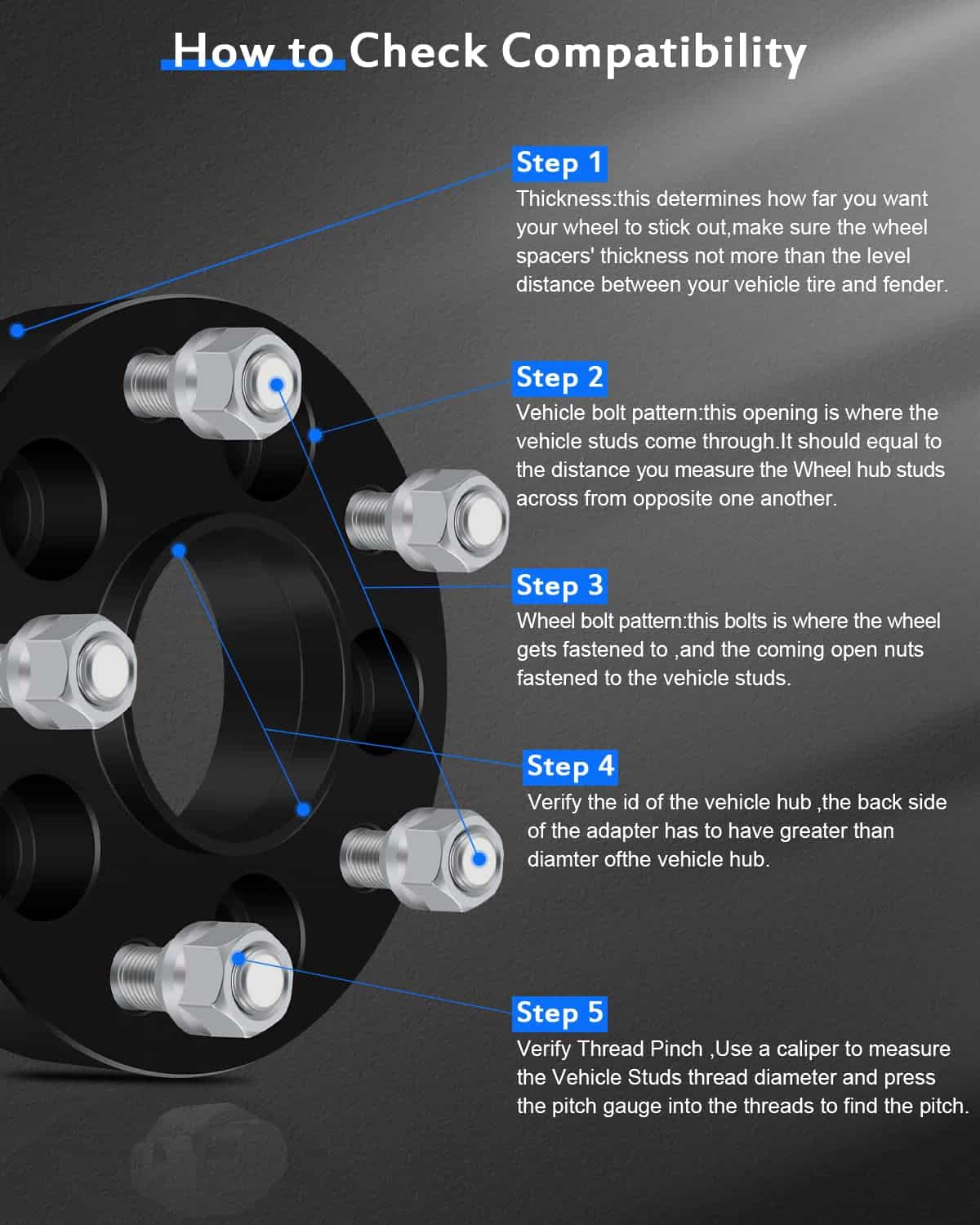 How to Check Compatibility

Step 1
Thickness:this determines how far you want your wheel to stick out,make sure the wheel spacers' thickness not more than the level distance between your vehicle tire and fender.

Step 2
Vehicle bolt pattern:this opening is where the vehicle studs come through.It should equal to the distance you measure the Wheel hub studs across from opposite one another.

Step 3
Wheel bolt pattern:this bolts is where the wheel gets fastened to ,and the coming open nuts fastened to the vehicle studs.

Step 4
Verify the id of the vehicle hub ,the back side of the adapter has to have greater than diamter ofthe vehicle hub.

Step 5
Verify Thread Pinch ,Use a caliper to measure the Vehicle Studs thread diameter and press the pitch gauge into the threads to find the pitch.