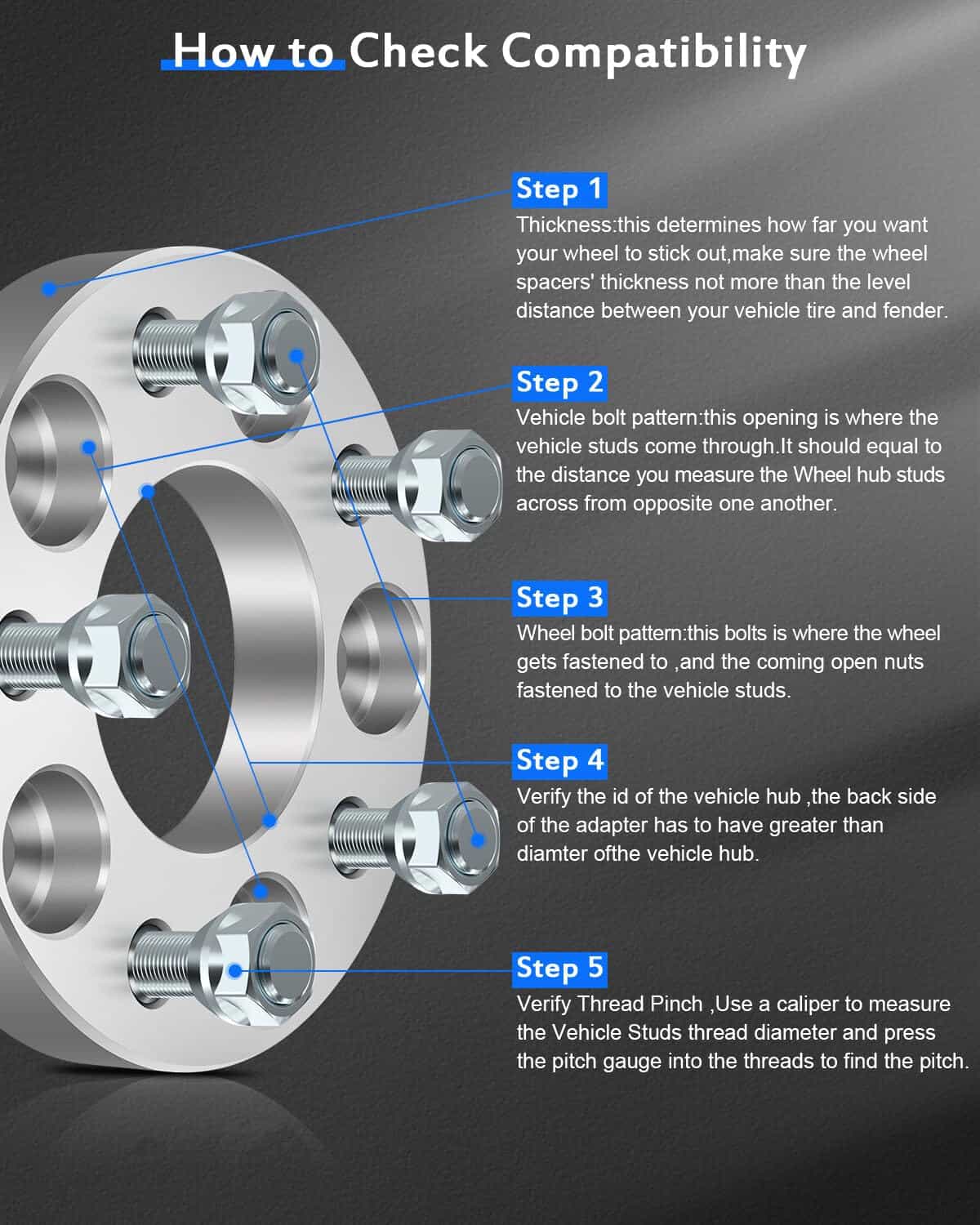 How to Check Compatibility

Step 1
Thickness:this determines how far you want your wheel to stick out,make sure the wheel spacers' thickness not more than the level distance between your vehicle tire and fender.

Step 2
Vehicle bolt pattern:this opening is where the vehicle studs come through.It should equal to the distance you measure the Wheel hub studs across from opposite one another.

Step 3
Wheel bolt pattern:this bolts is where the wheel gets fastened to ,and the coming open nuts fastened to the vehicle studs.

Step 4
Verify the id of the vehicle hub ,the back side of the adapter has to have greater than diamter ofthe vehicle hub.

Step 5
Verify Thread Pinch ,Use a caliper to measure the Vehicle Studs thread diameter and press the pitch gauge into the threads to find the pitch.