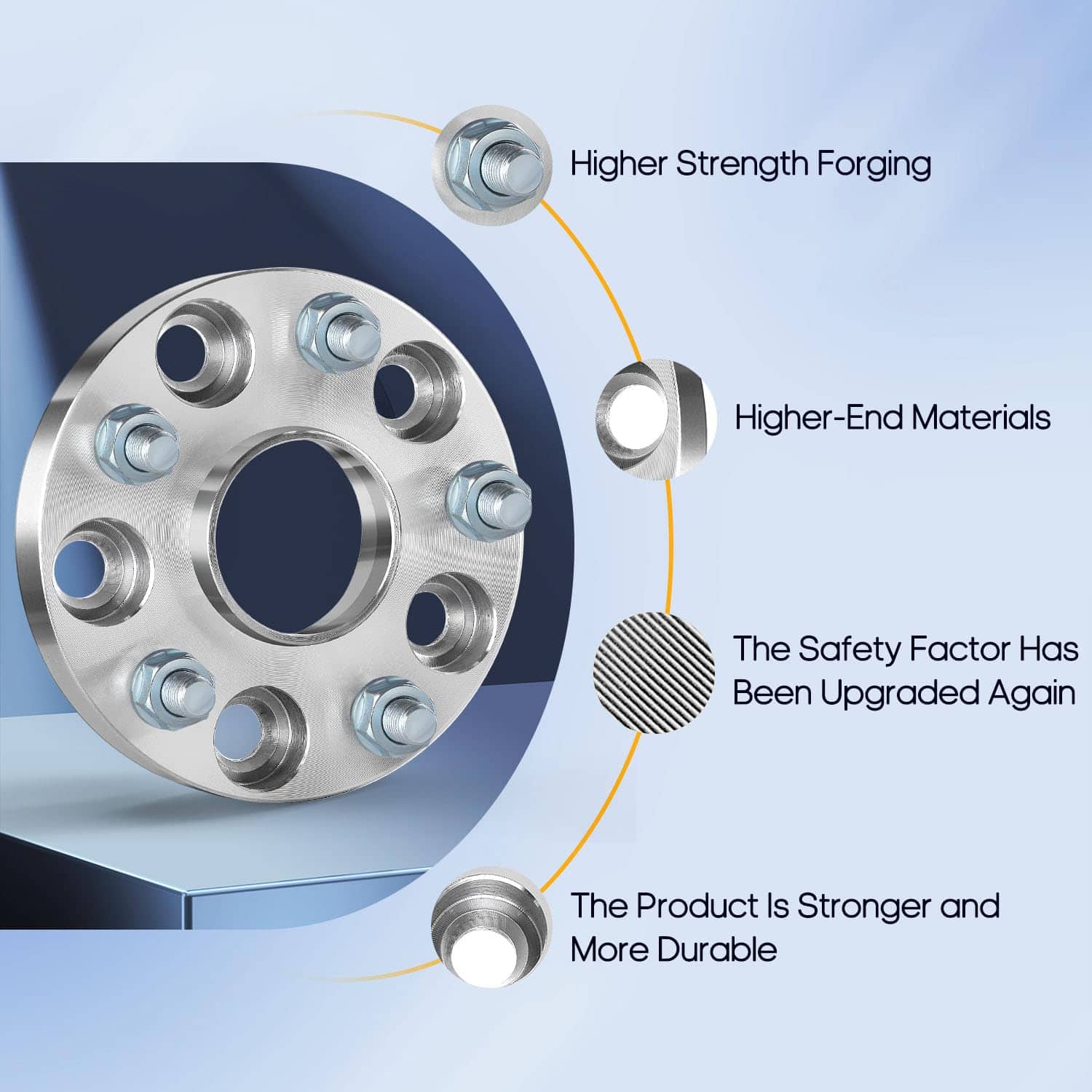 Higher Strength Forging

Higher-End Materials

The Safety Factor Has Been Upgraded Again

The Product Is Stronger and More Durable