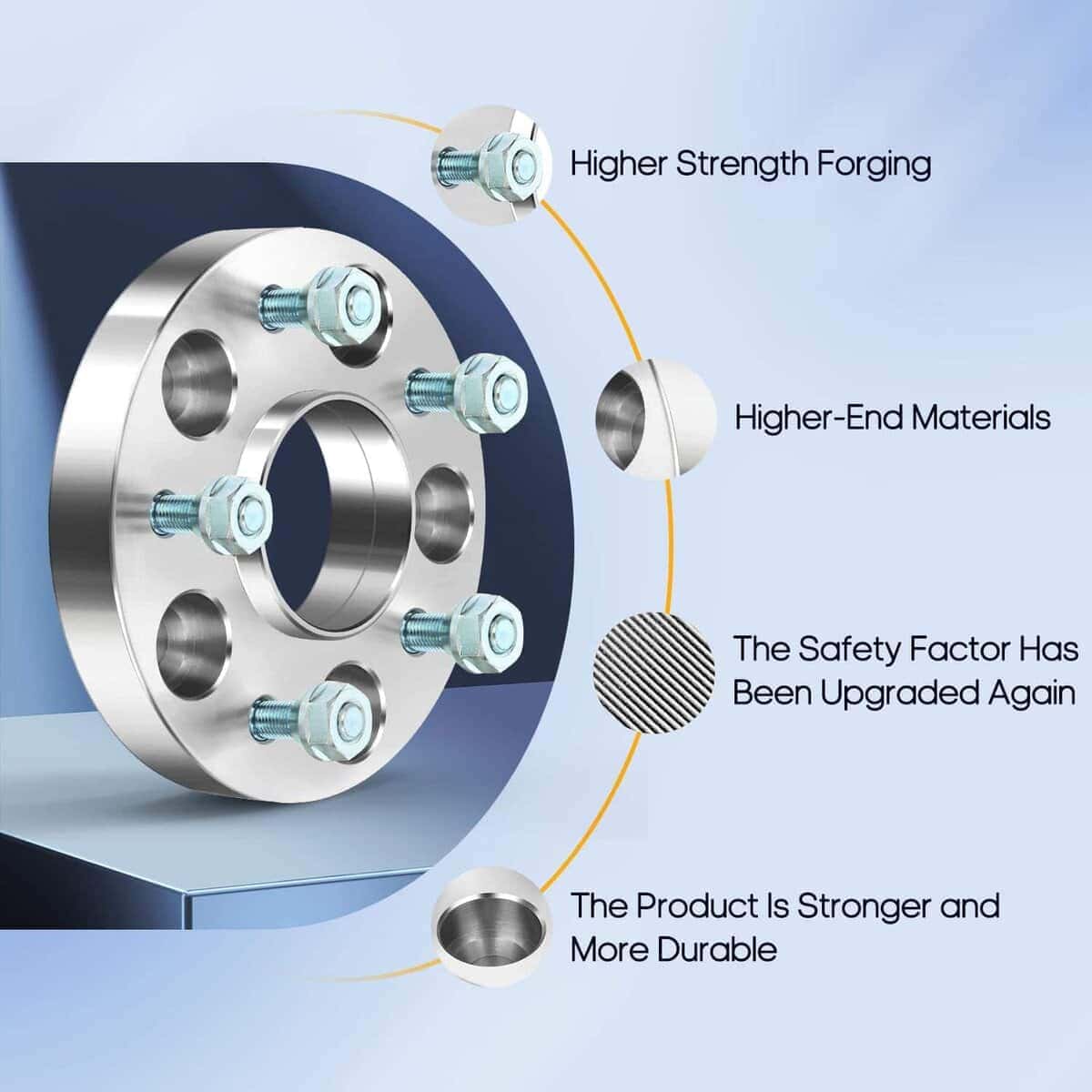 Higher Strength Forging

Higher-End Materials

The Safety Factor Has Been Upgraded Again

The Product Is Stronger and More Durable