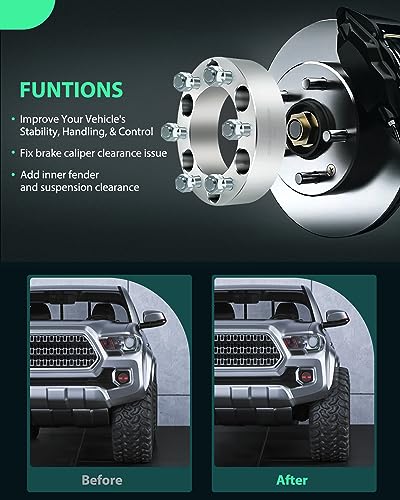 FUNTIONS

• Improve Your Vehicle's Stability, Handling, & Control

• Fix brake caliper clearance issue

• Add inner fender and suspension clearance

Before

After