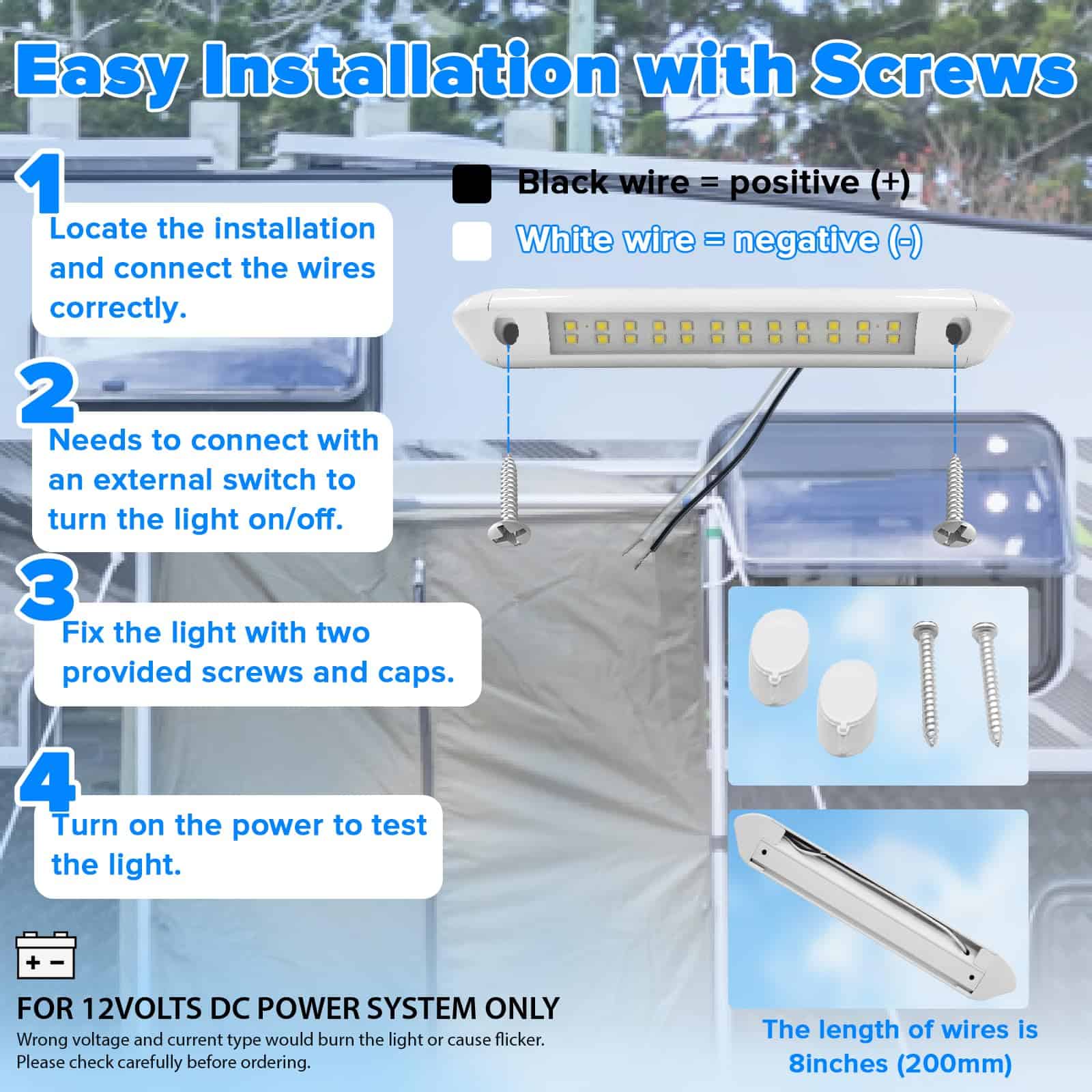 Easy Installation with Screws

1
Locate the installation and connect the wires correctly.

2
Needs to connect with an external switch to turn the light on/off.

3
Fix the light with two provided screws and caps.

4
Turn on the power to test the light.

Black wire = positive (+)
White wire = negative (-)

+ −

FOR 12VOLTS DC POWER SYSTEM ONLY
Wrong voltage and current type would burn the light or cause flicker.
Please check carefully before ordering.

The length of wires is 8inches (200mm)