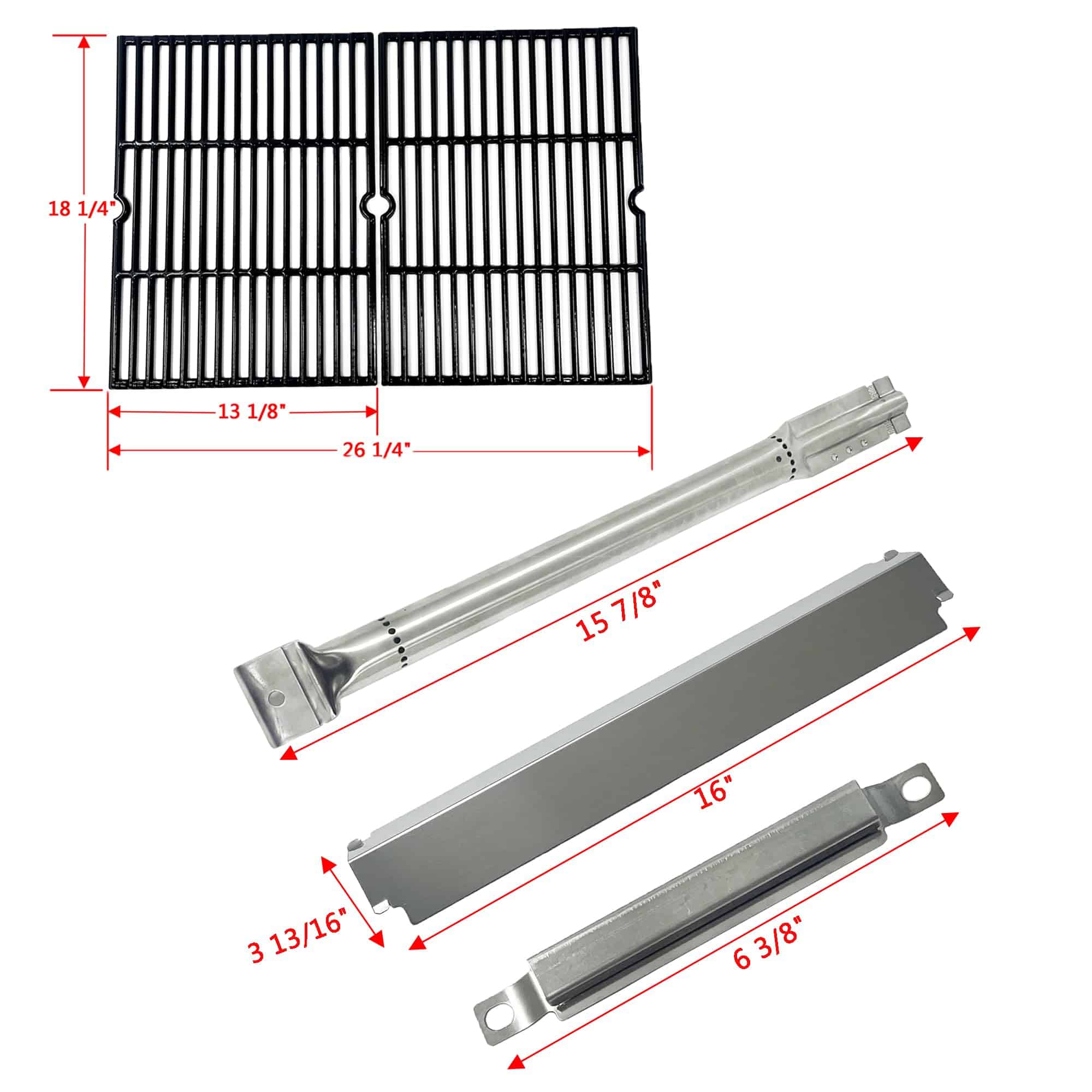 18 1/4"

13 1/8"

26 1/4"

15 7/8"

16"

3 13/16"

6 3/8"