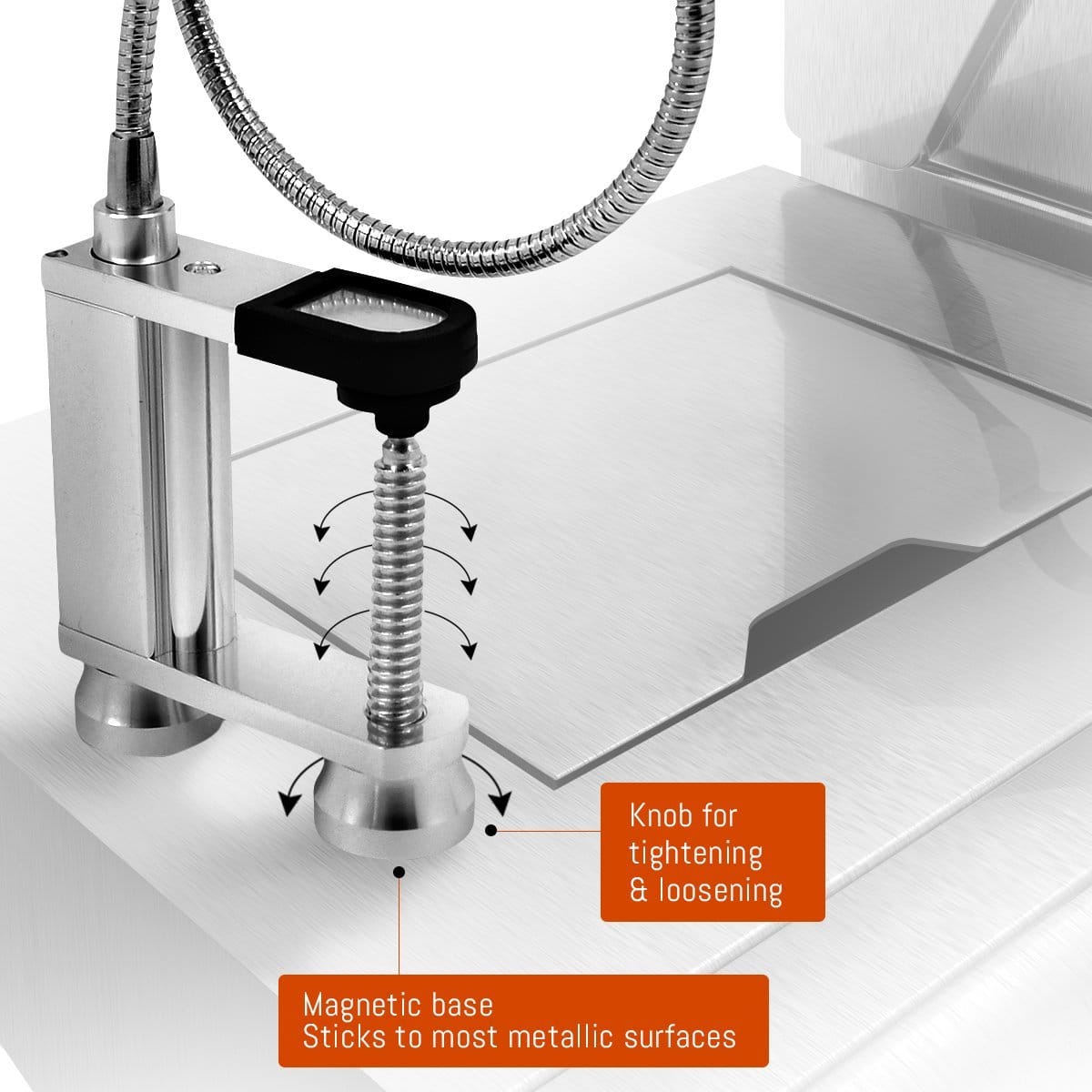 Knob for tightening & loosening

Magnetic base
Sticks to most metallic surfaces