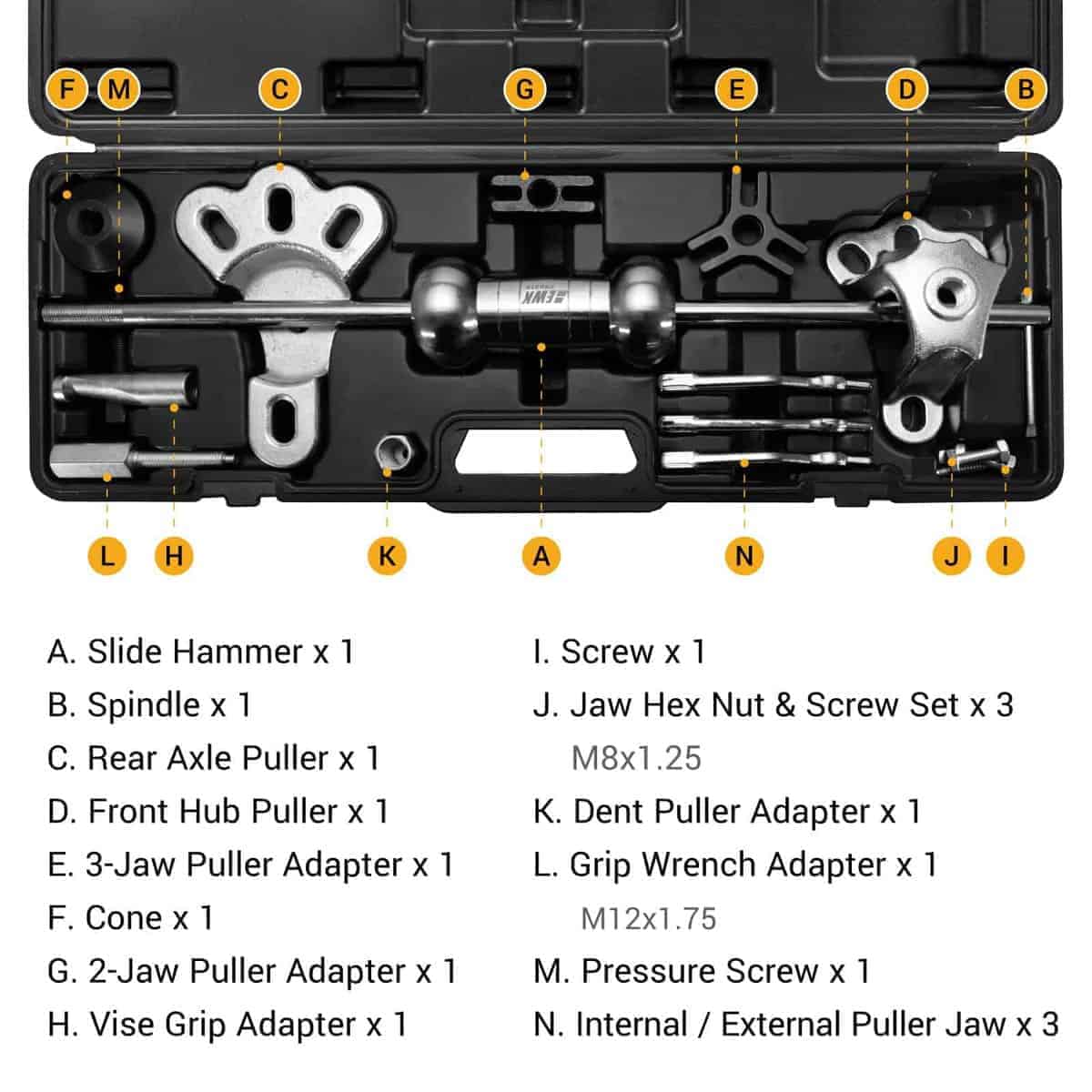 F M C G E D B

EWK

L H K A N J I

A. Slide Hammer x 1
B. Spindle x 1
C. Rear Axle Puller x 1
D. Front Hub Puller x 1
E. 3-Jaw Puller Adapter x 1
F. Cone x 1
G. 2-Jaw Puller Adapter x 1
H. Vise Grip Adapter x 1

I. Screw x 1
J. Jaw Hex Nut & Screw Set x 3
M8x1.25
K. Dent Puller Adapter x 1
L. Grip Wrench Adapter x 1
M12x1.75
M. Pressure Screw x 1
N. Internal / External Puller Jaw x 3