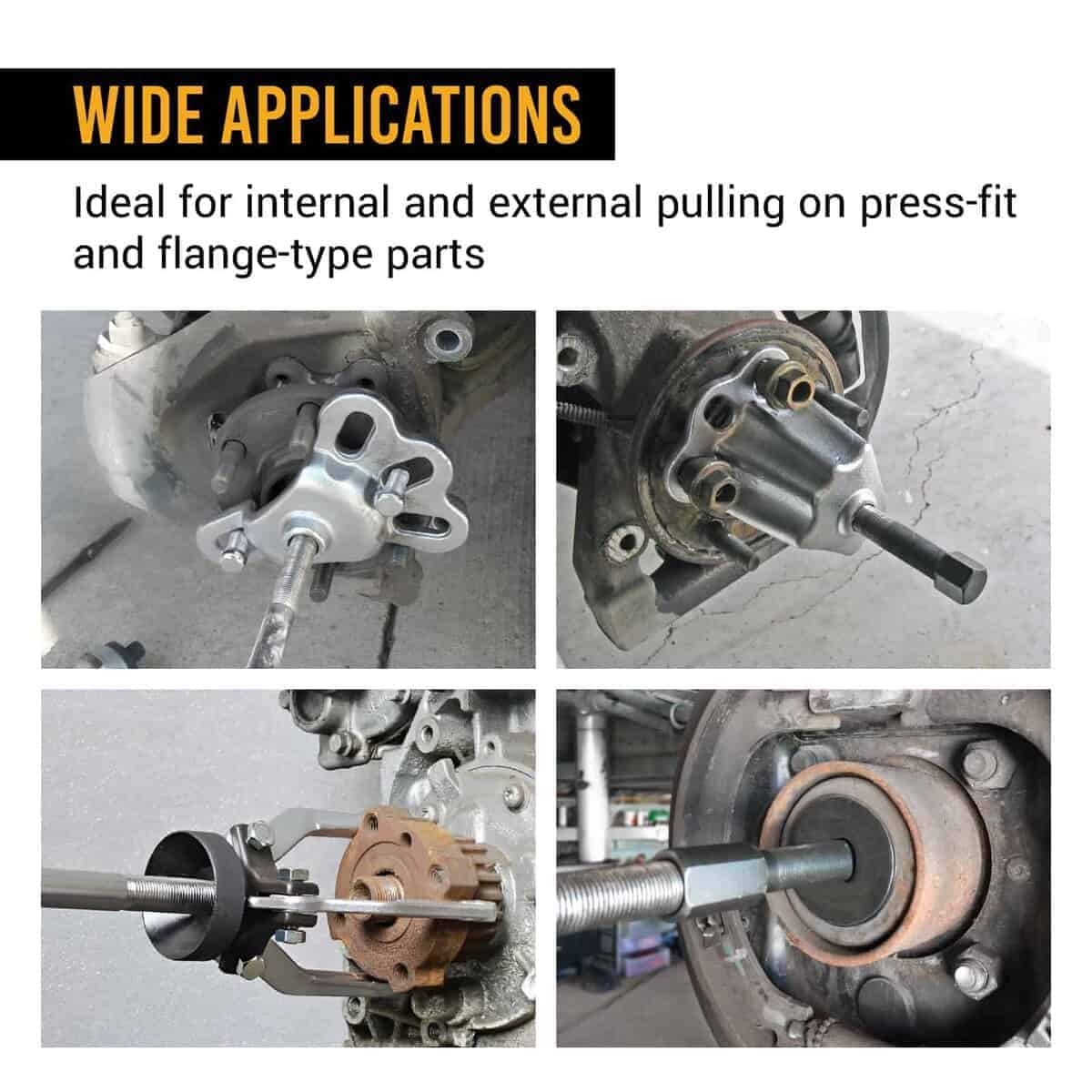 WIDE APPLICATIONS

Ideal for internal and external pulling on press-fit and flange-type parts