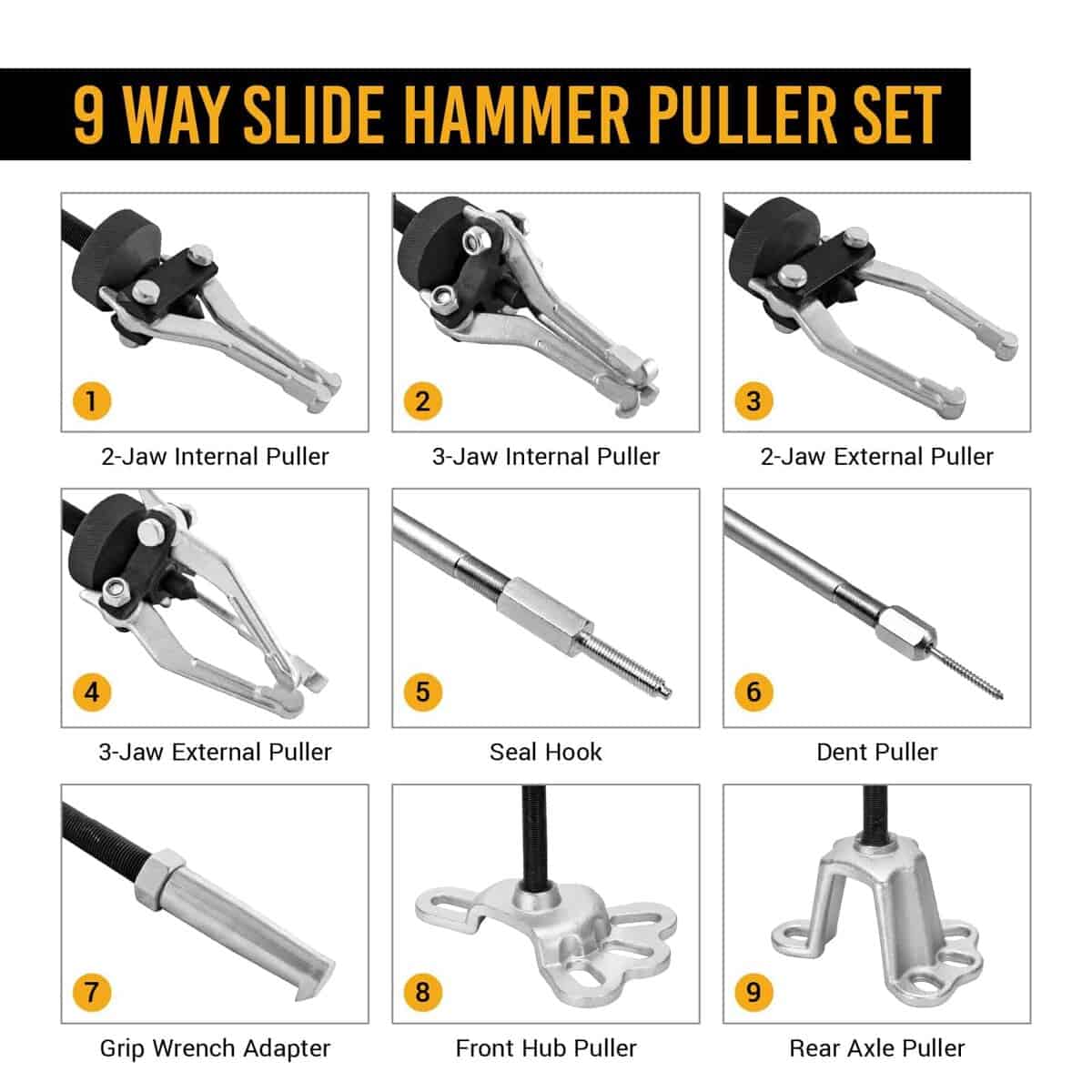 9 WAY SLIDE HAMMER PULLER SET

1
2-Jaw Internal Puller

2
3-Jaw Internal Puller

3
2-Jaw External Puller

4
3-Jaw External Puller

5
Seal Hook

6
Dent Puller

7
Grip Wrench Adapter

8
Front Hub Puller

9
Rear Axle Puller