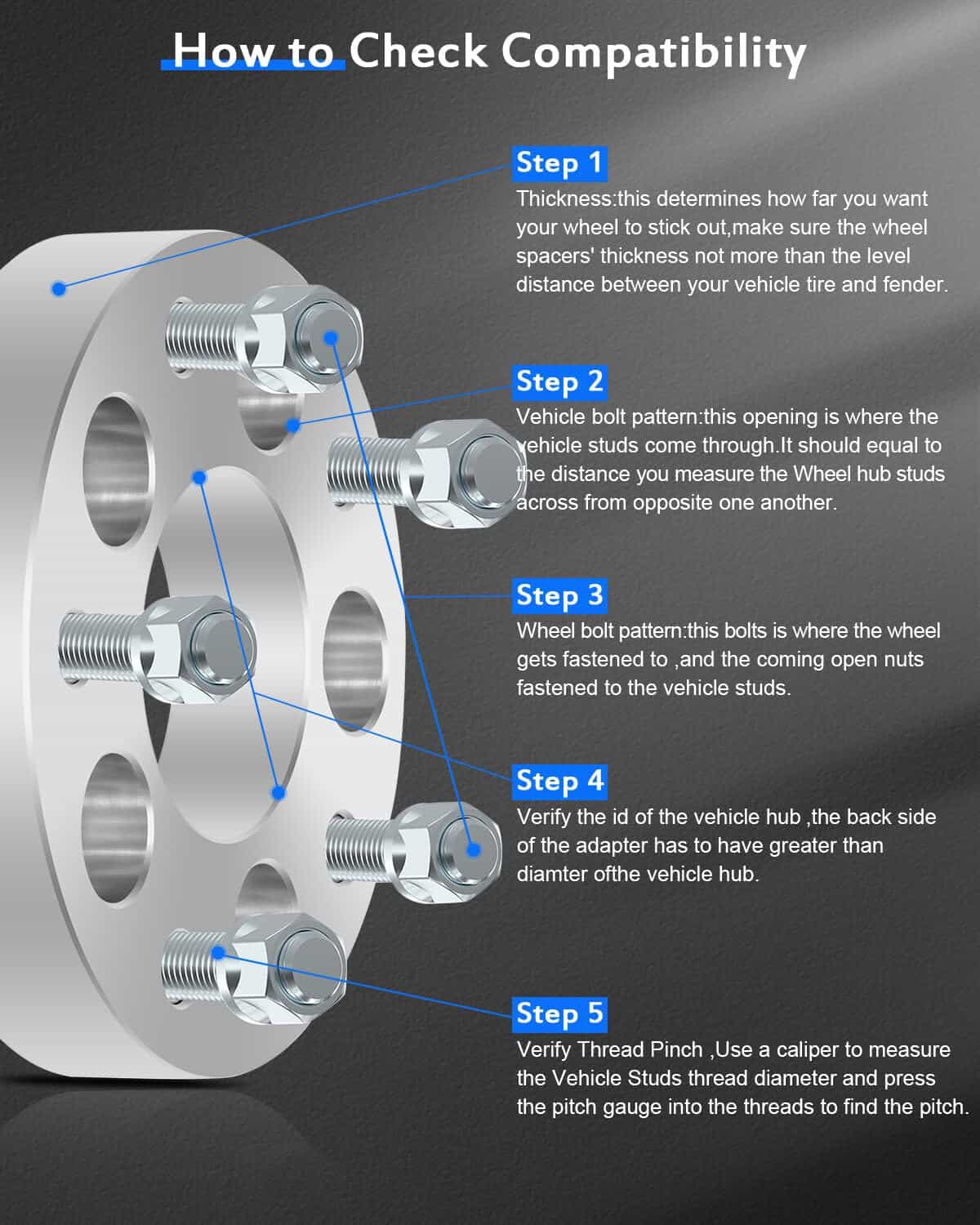 How to Check Compatibility

Step 1
Thickness:this determines how far you want your wheel to stick out,make sure the wheel spacers' thickness not more than the level distance between your vehicle tire and fender.

Step 2
Vehicle bolt pattern:this opening is where the vehicle studs come through.It should equal to the distance you measure the Wheel hub studs across from opposite one another.

Step 3
Wheel bolt pattern:this bolts is where the wheel gets fastened to ,and the coming open nuts fastened to the vehicle studs.

Step 4
Verify the id of the vehicle hub ,the back side of the adapter has to have greater than diamter ofthe vehicle hub.

Step 5
Verify Thread Pinch ,Use a caliper to measure the Vehicle Studs thread diameter and press the pitch gauge into the threads to find the pitch.