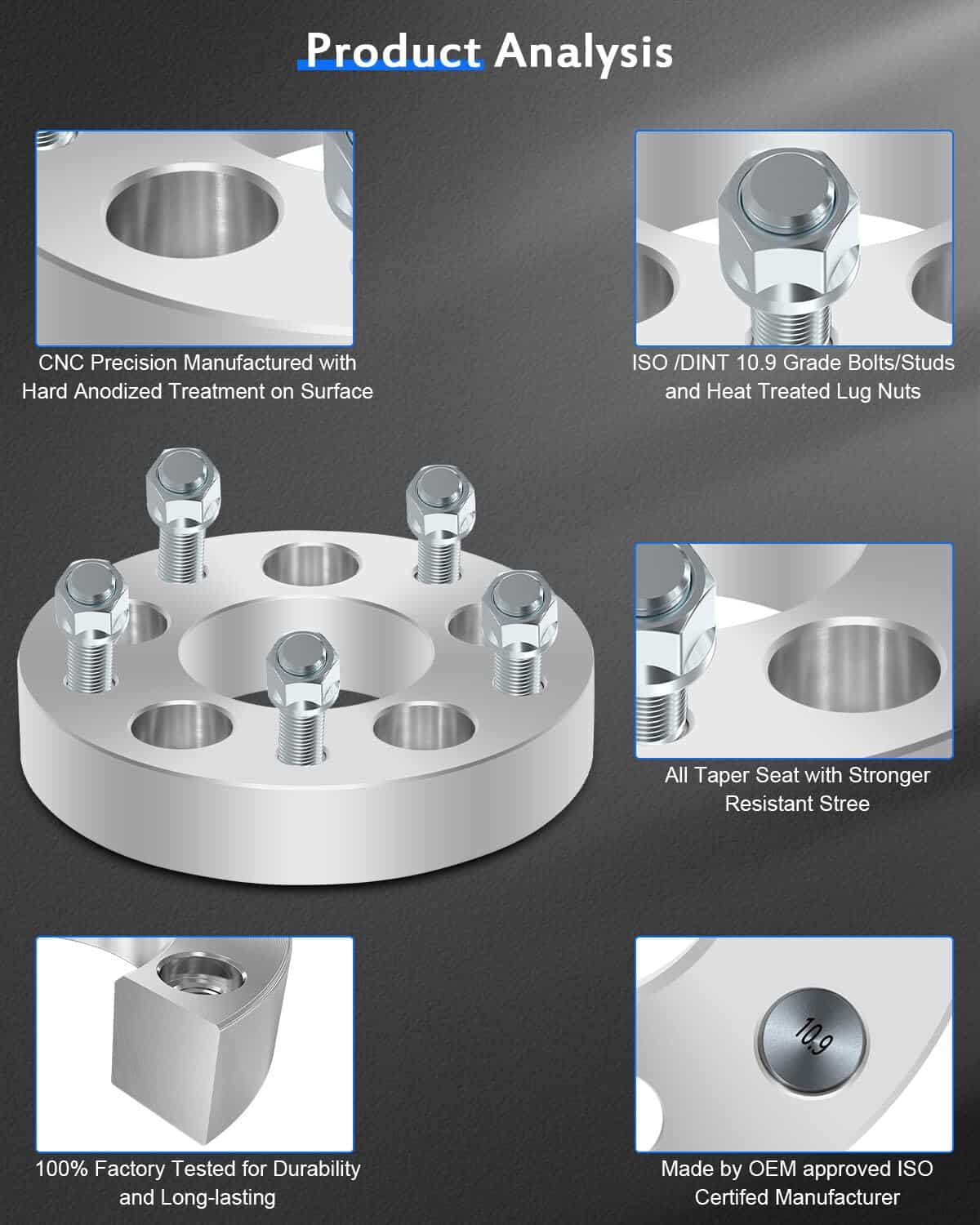 Product Analysis

CNC Precision Manufactured with Hard Anodized Treatment on Surface

ISO /DINT 10.9 Grade Bolts/Studs and Heat Treated Lug Nuts

All Taper Seat with Stronger Resistant Stree

100% Factory Tested for Durability and Long-lasting

10.9

Made by OEM approved ISO Certifed Manufacturer