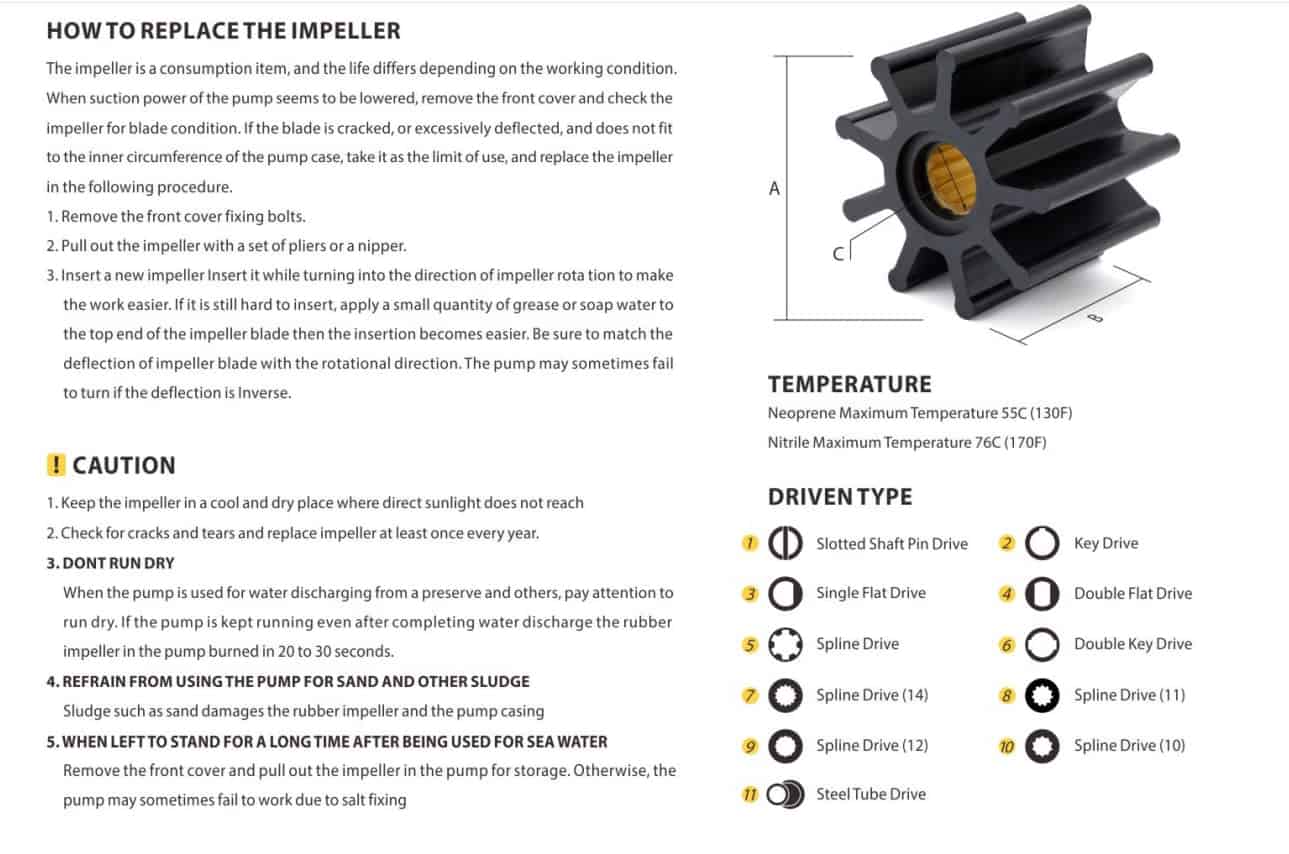 HOW TO REPLACE THE IMPELLER

The impeller is a consumption item, and the life differs depending on the working condition. When suction power of the pump seems to be lowered, remove the front cover and check the impeller for blade condition. If the blade is cracked, or excessively deflected, and does not fit to the inner circumference of the pump case, take it as the limit of use, and replace the impeller in the following procedure.

1. Remove the front cover fixing bolts.
2. Pull out the impeller with a set of pliers or a nipper.
3. Insert a new impeller Insert it while turning into the direction of impeller rota tion to make the work easier. If it is still hard to insert, apply a small quantity of grease or soap water to the top end of the impeller blade then the insertion becomes easier. Be sure to match the deflection of impeller blade with the rotational direction. The pump may sometimes fail to turn if the deflection is Inverse.

! CAUTION

1. Keep the impeller in a cool and dry place where direct sunlight does not reach
2. Check for cracks and tears and replace impeller at least once every year.
3. DONT RUN DRY
When the pump is used for water discharging from a preserve and others, pay attention to run dry. If the pump is kept running even after completing water discharge the rubber impeller in the pump burned in 20 to 30 seconds.
4. REFRAIN FROM USING THE PUMP FOR SAND AND OTHER SLUDGE
Sludge such as sand damages the rubber impeller and the pump casing
5. WHEN LEFT TO STAND FOR A LONG TIME AFTER BEING USED FOR SEA WATER
Remove the front cover and pull out the impeller in the pump for storage. Otherwise, the pump may sometimes fail to work due to salt fixing

A
C
B

TEMPERATURE

Neoprene Maximum Temperature 55C (130F)
Nitrile Maximum Temperature 76C (170F)

DRIVEN TYPE

1 Slotted Shaft Pin Drive
2 Key Drive
3 Single Flat Drive
4 Double Flat Drive
5 Spline Drive
6 Double Key Drive
7 Spline Drive (14)
8 Spline Drive (11)
9 Spline Drive (12)
10 Spline Drive (10)
11 Steel Tube Drive