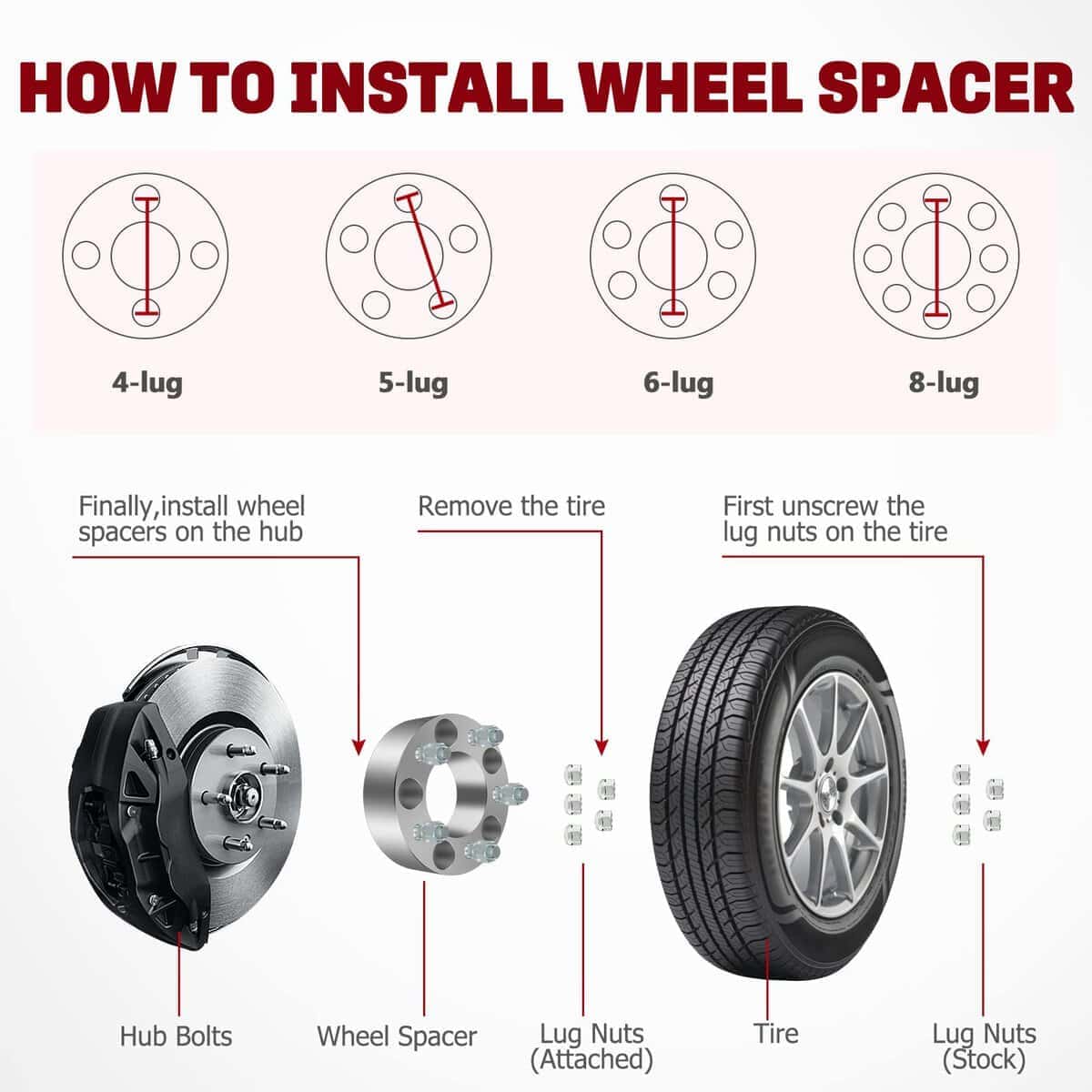 HOW TO INSTALL WHEEL SPACER

4-lug

5-lug

6-lug

8-lug

Finally,install wheel spacers on the hub

Remove the tire

First unscrew the lug nuts on the tire

Hub Bolts

Wheel Spacer

Lug Nuts (Attached)

Tire

Lug Nuts (Stock)