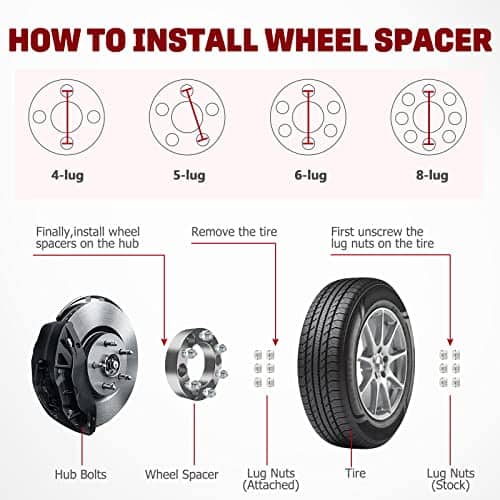 HOW TO INSTALL WHEEL SPACER

4-lug

5-lug

6-lug

8-lug

Finally,install wheel spacers on the hub

Remove the tire

First unscrew the lug nuts on the tire

Hub Bolts

Wheel Spacer

Lug Nuts (Attached)

Tire

Lug Nuts (Stock)