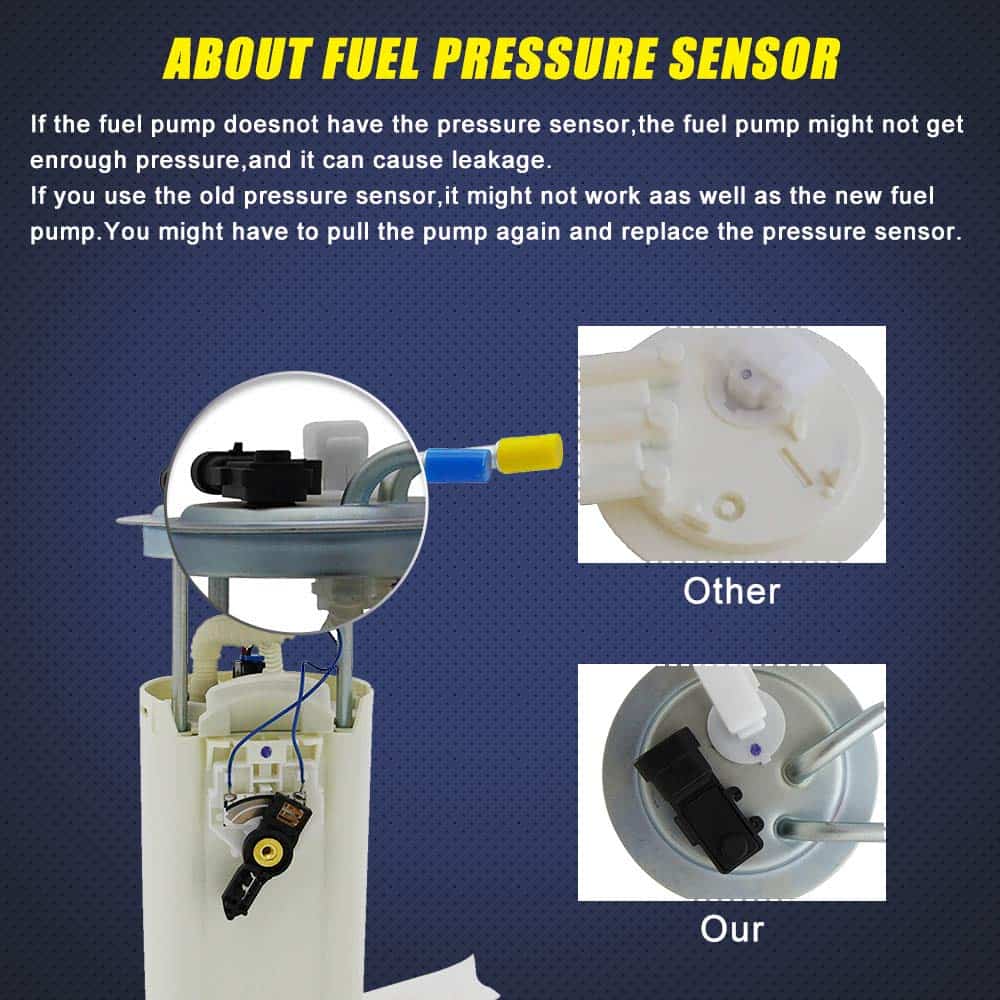 ABOUT FUEL PRESSURE SENSOR

If the fuel pump doesnot have the pressure sensor,the fuel pump might not get enrough pressure,and it can cause leakage.
If you use the old pressure sensor,it might not work aas well as the new fuel pump.You might have to pull the pump again and replace the pressure sensor.

Other

Our