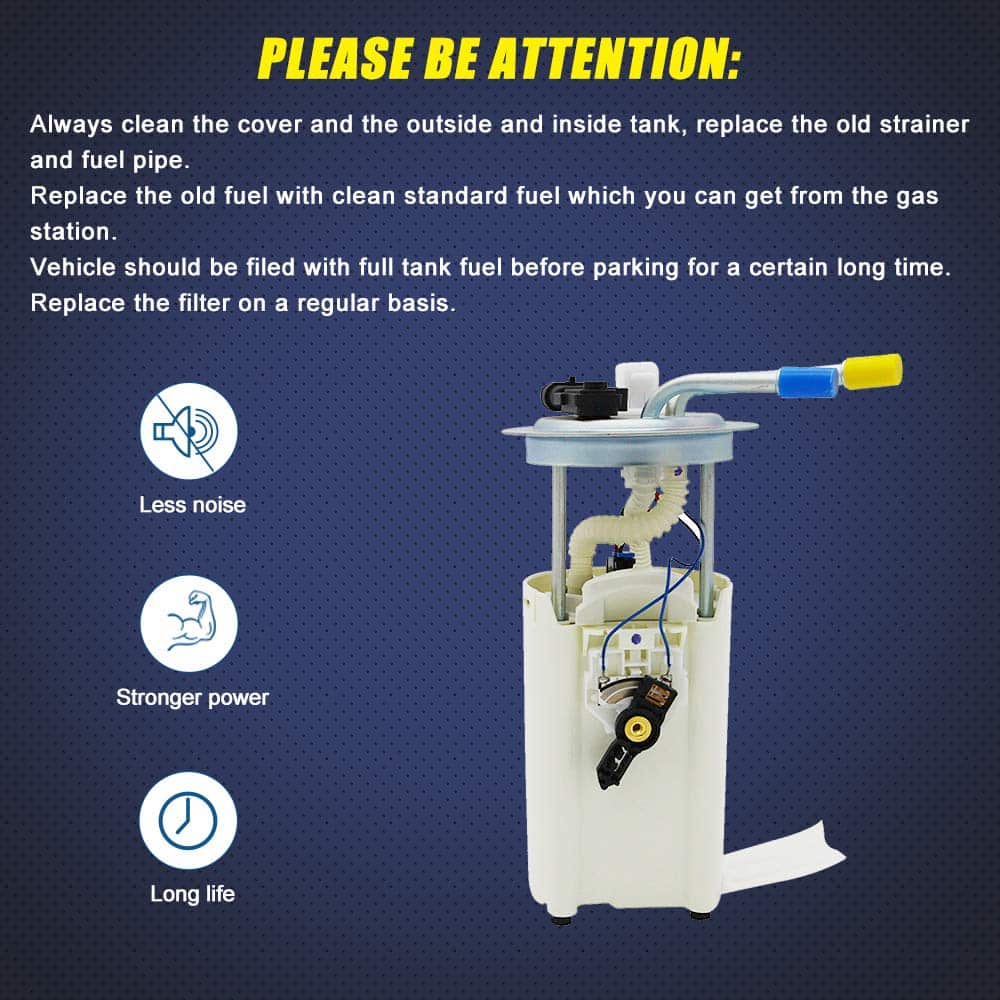 PLEASE BE ATTENTION:

Always clean the cover and the outside and inside tank, replace the old strainer and fuel pipe.
Replace the old fuel with clean standard fuel which you can get from the gas station.
Vehicle should be filed with full tank fuel before parking for a certain long time.
Replace the filter on a regular basis.

Less noise

Stronger power

Long life