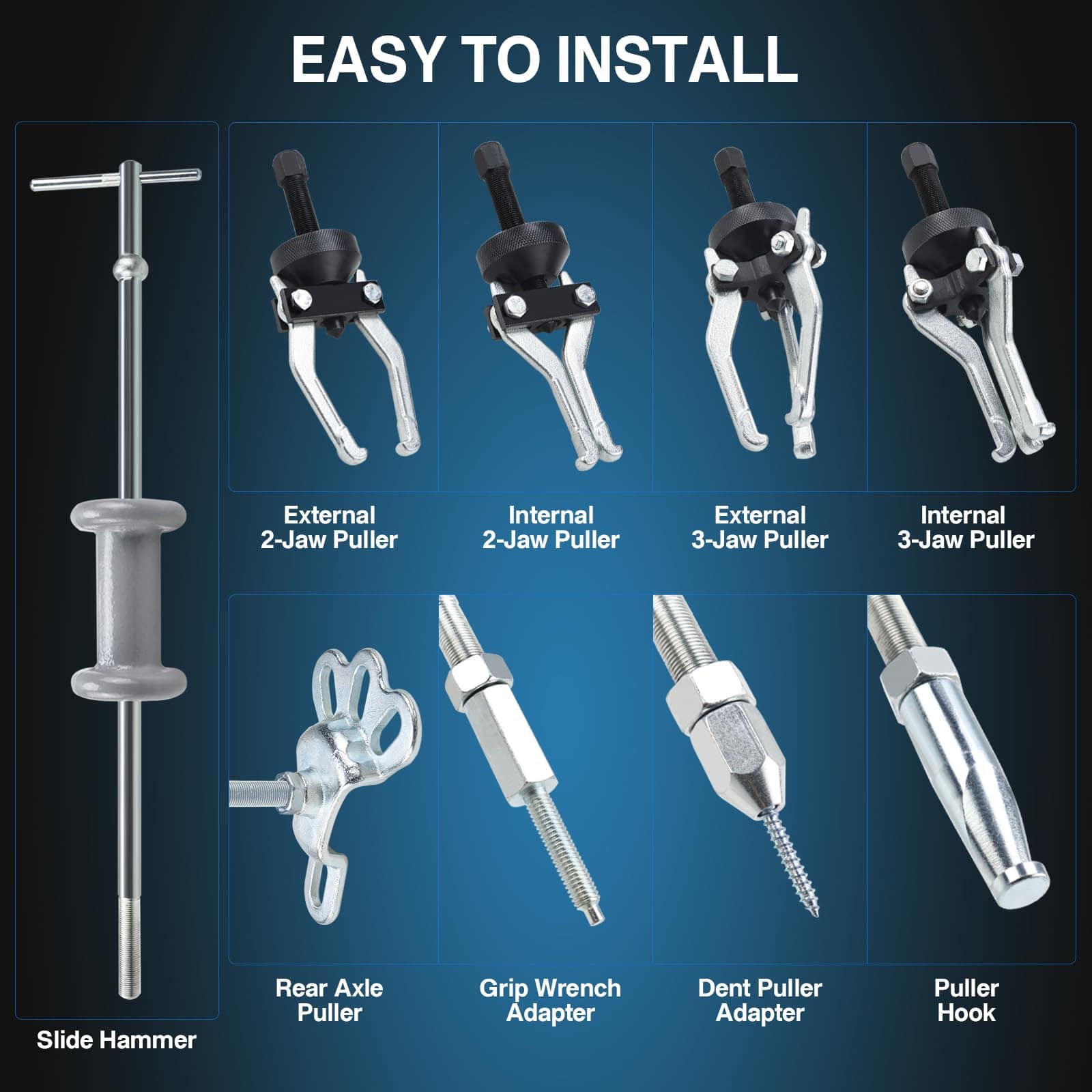 EASY TO INSTALL

External 2-Jaw Puller

Internal 2-Jaw Puller

External 3-Jaw Puller

Internal 3-Jaw Puller

Rear Axle Puller

Grip Wrench Adapter

Dent Puller Adapter

Puller Hook

Slide Hammer