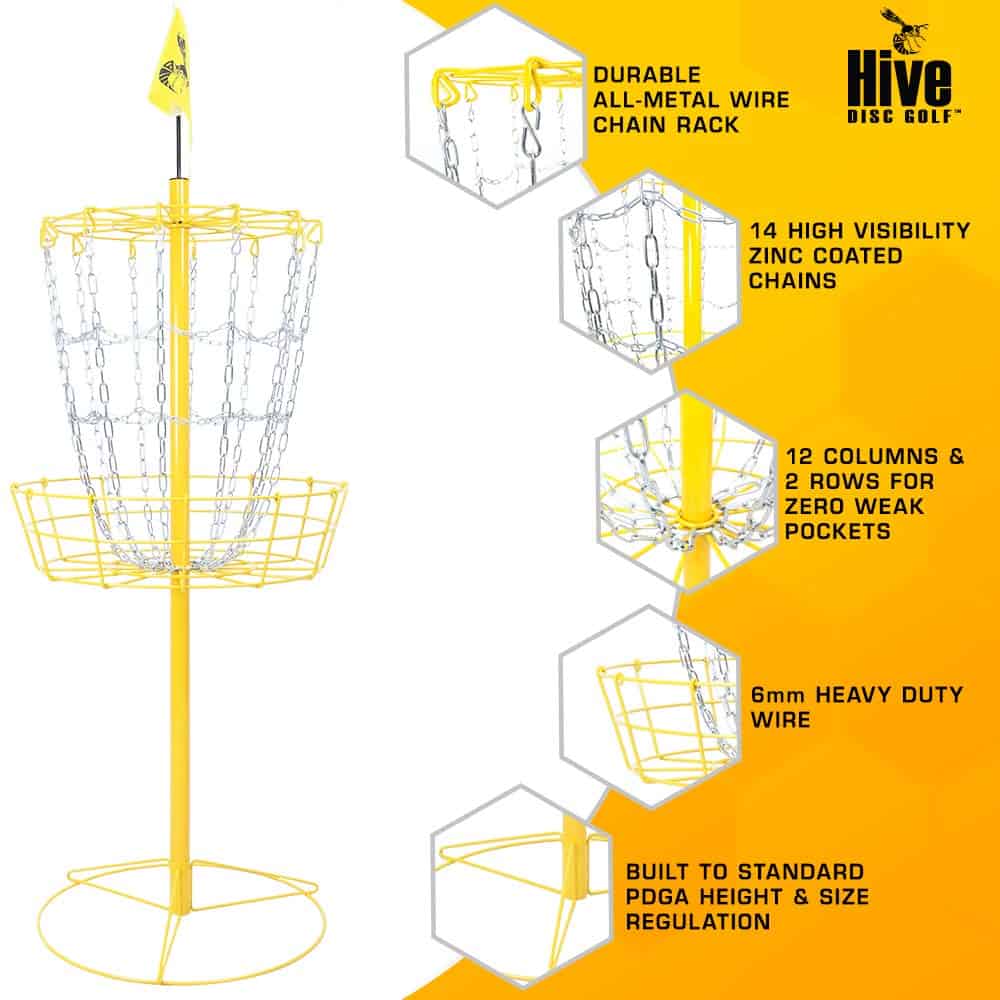 Hive
DISC GOLF™

DURABLE ALL-METAL WIRE CHAIN RACK

14 HIGH VISIBILITY ZINC COATED CHAINS

12 COLUMNS & 2 ROWS FOR ZERO WEAK POCKETS

6mm HEAVY DUTY WIRE

BUILT TO STANDARD PDGA HEIGHT & SIZE REGULATION