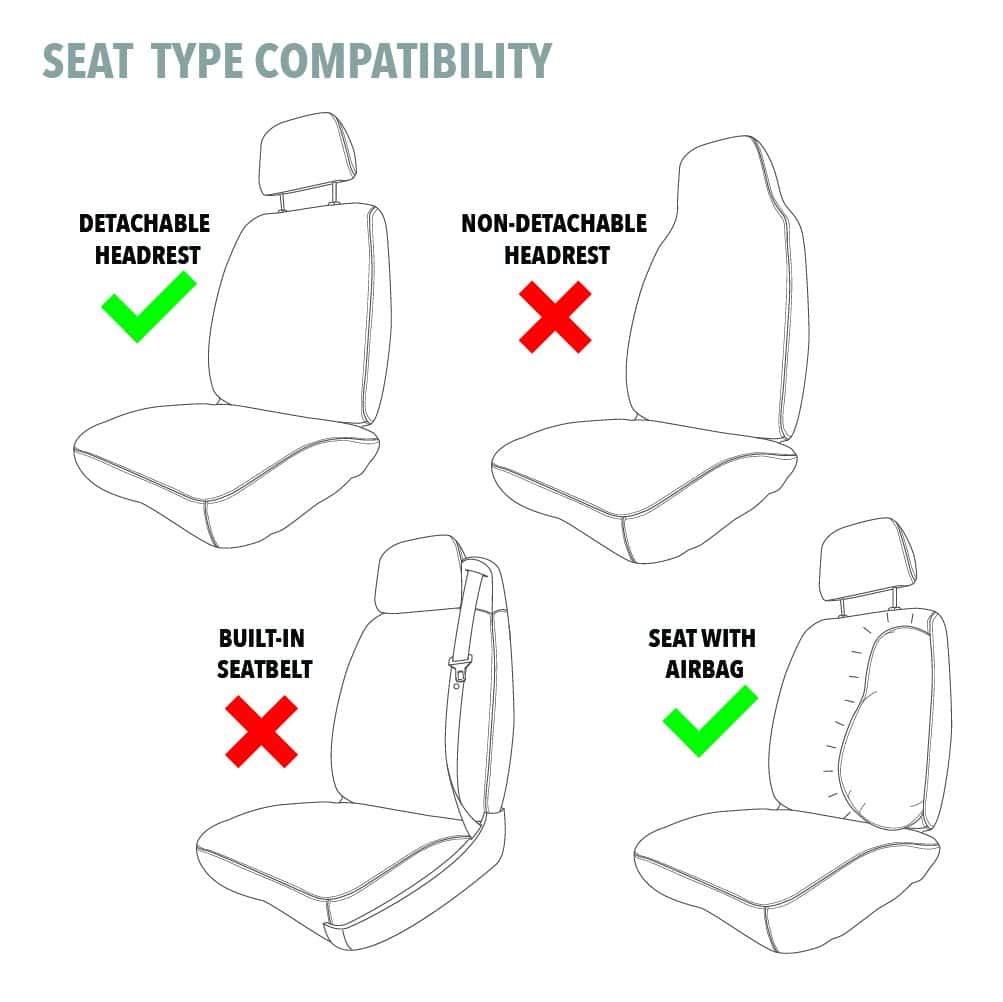 SEAT TYPE COMPATIBILITY

DETACHABLE HEADREST

NON-DETACHABLE HEADREST

BUILT-IN SEATBELT

SEAT WITH AIRBAG