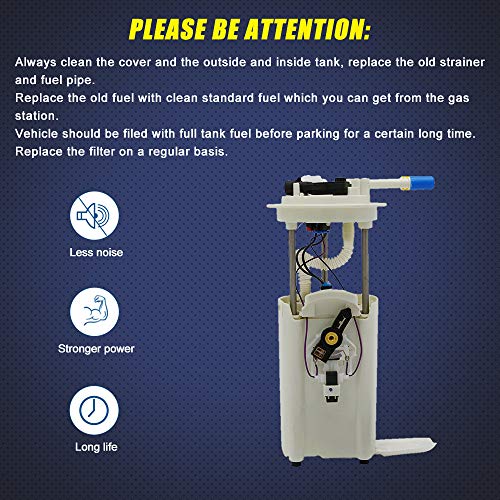 PLEASE BE ATTENTION:

Always clean the cover and the outside and inside tank, replace the old strainer and fuel pipe.
Replace the old fuel with clean standard fuel which you can get from the gas station.
Vehicle should be filed with full tank fuel before parking for a certain long time.
Replace the filter on a regular basis.

Less noise

Stronger power

Long life