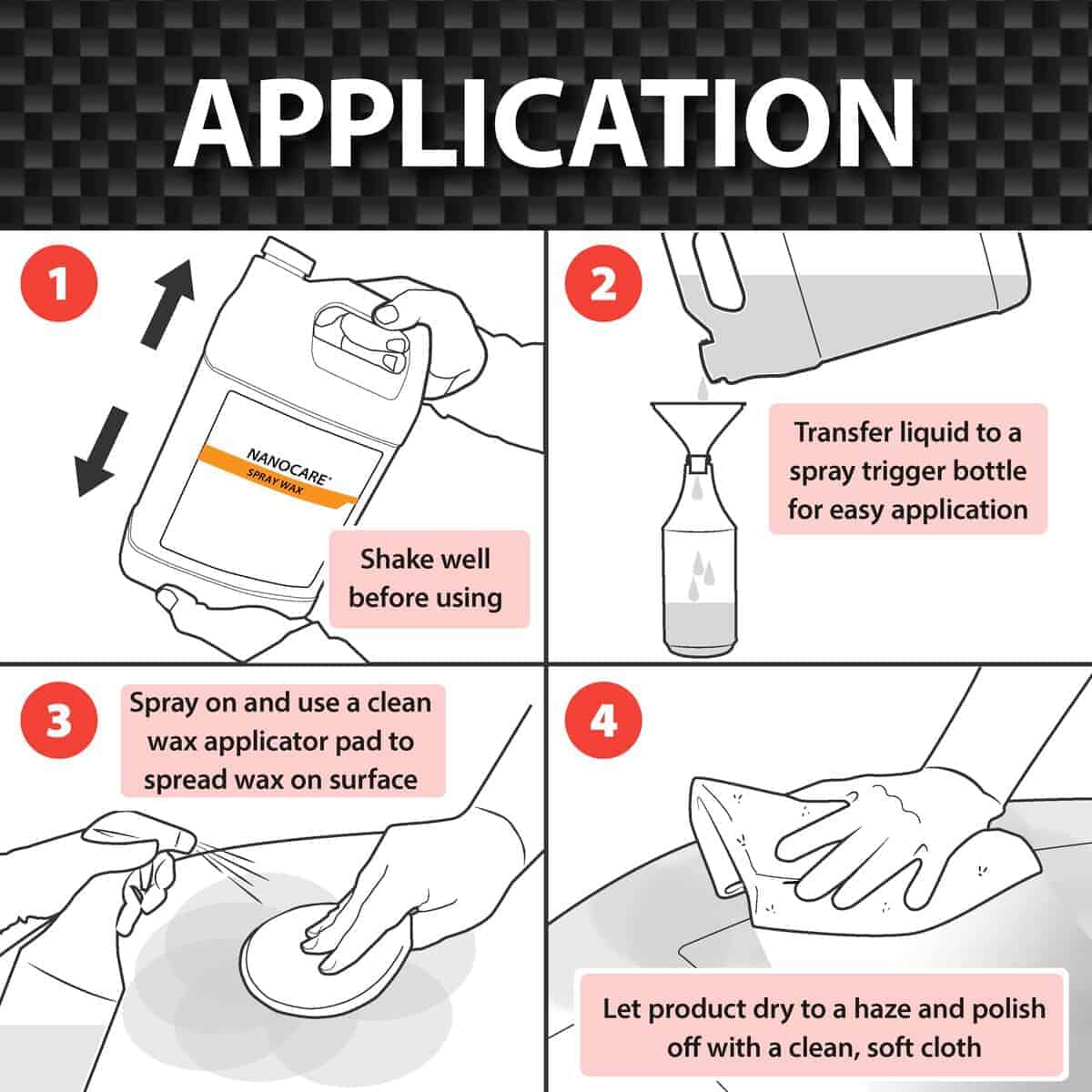 APPLICATION

1

NANOCARE®
SPRAY WAX

Shake well before using

2

Transfer liquid to a spray trigger bottle for easy application

3

Spray on and use a clean wax applicator pad to spread wax on surface

4

Let product dry to a haze and polish off with a clean, soft cloth