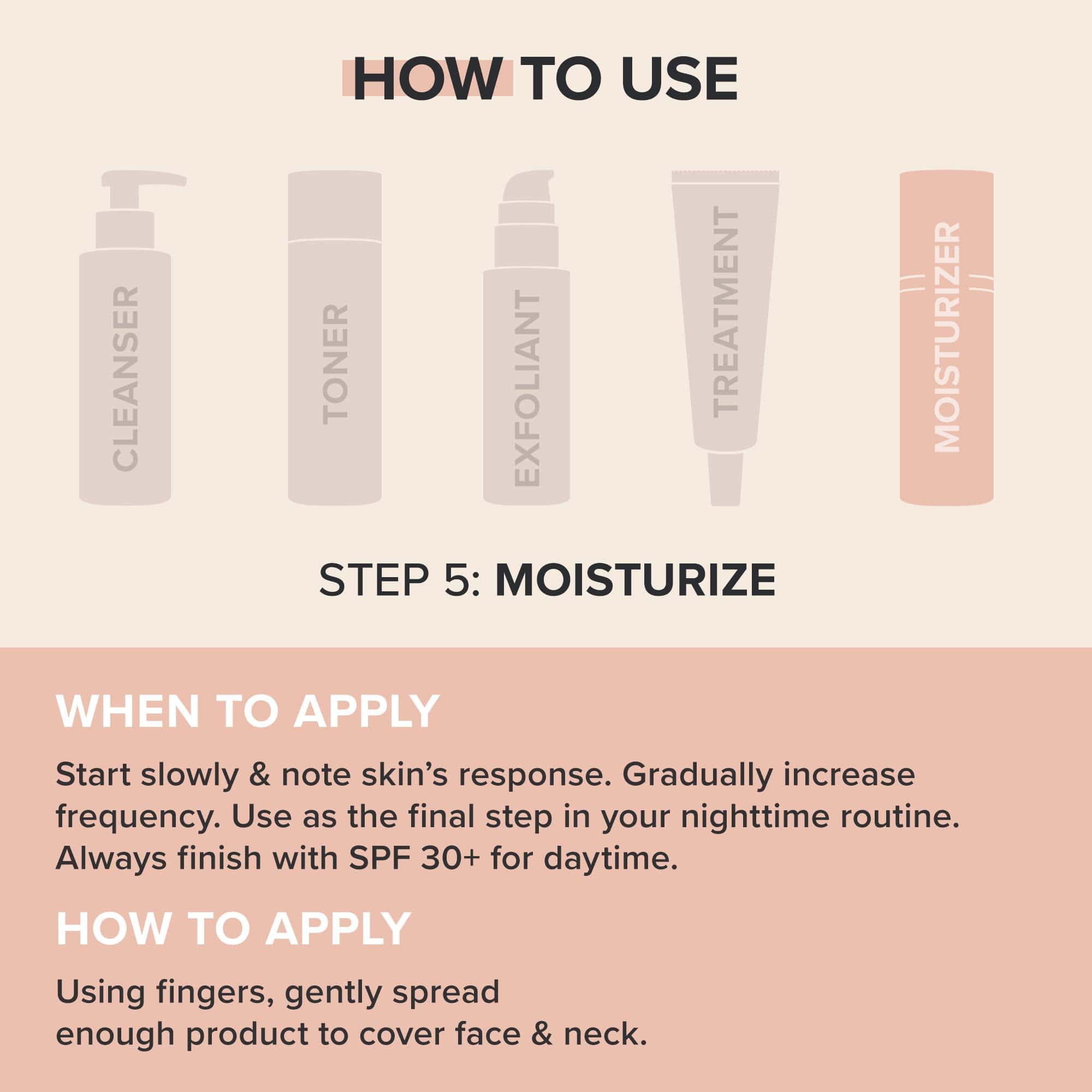 HOW TO USE

CLEANSER

TONER

EXFOLIANT

TREATMENT

MOISTURIZER

STEP 5: MOISTURIZE

WHEN TO APPLY

Start slowly & note skin's response. Gradually increase frequency. Use as the final step in your nighttime routine. Always finish with SPF 30+ for daytime.

HOW TO APPLY

Using fingers, gently spread enough product to cover face & neck.