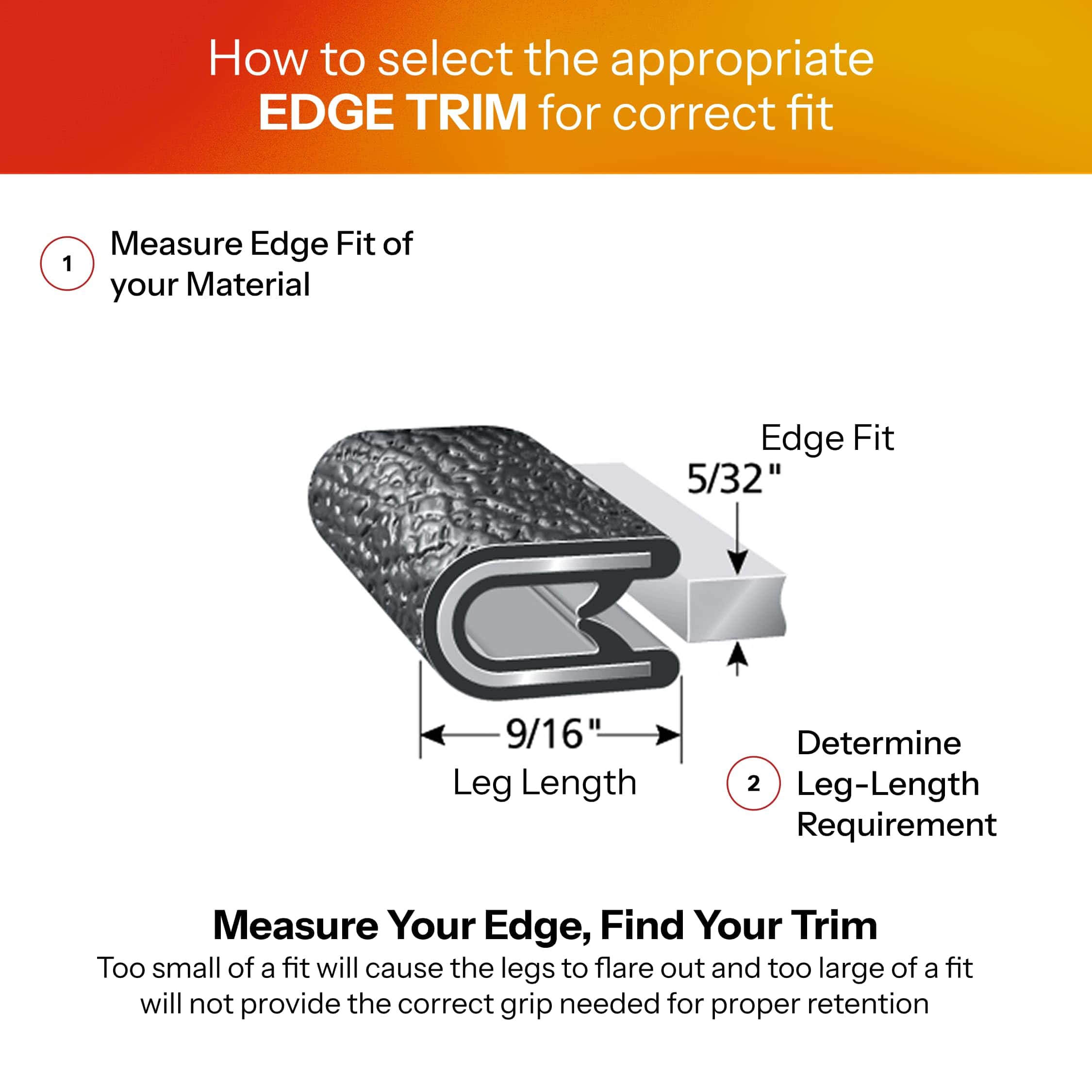 How to select the appropriate
EDGE TRIM for correct fit

1 Measure Edge Fit of your Material

Edge Fit
5/32"

9/16"
Leg Length

2 Determine Leg-Length Requirement

Measure Your Edge, Find Your Trim
Too small of a fit will cause the legs to flare out and too large of a fit will not provide the correct grip needed for proper retention