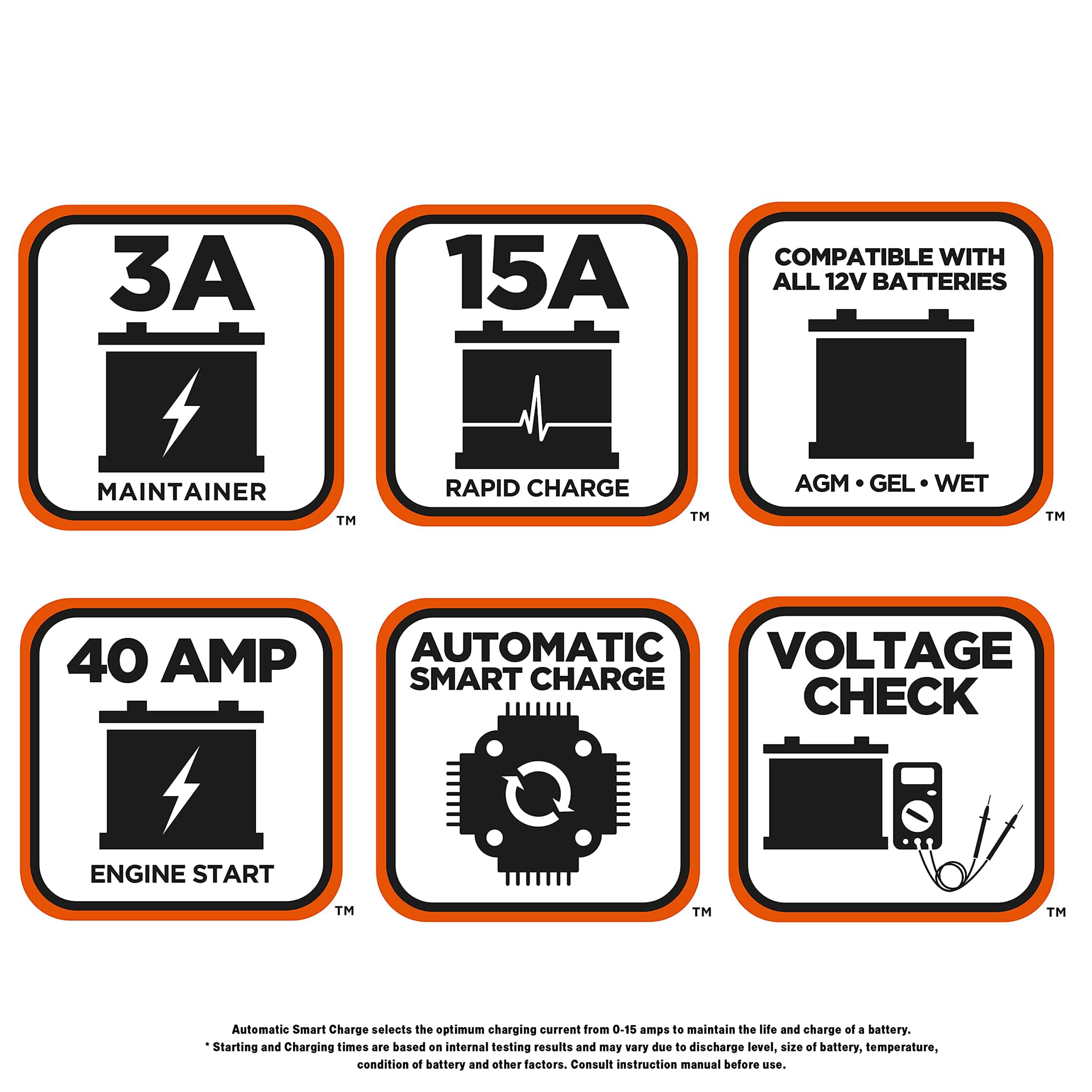 3A
MAINTAINER
TM

15A
RAPID CHARGE
TM

COMPATIBLE WITH ALL 12V BATTERIES
AGM • GEL • WET
TM

40 AMP
ENGINE START
TM

AUTOMATIC SMART CHARGE
TM

VOLTAGE CHECK
TM

Automatic Smart Charge selects the optimum charging current from 0-15 amps to maintain the life and charge of a battery.
* Starting and Charging times are based on internal testing results and may vary due to discharge level, size of battery, temperature, condition of battery and other factors. Consult instruction manual before use.