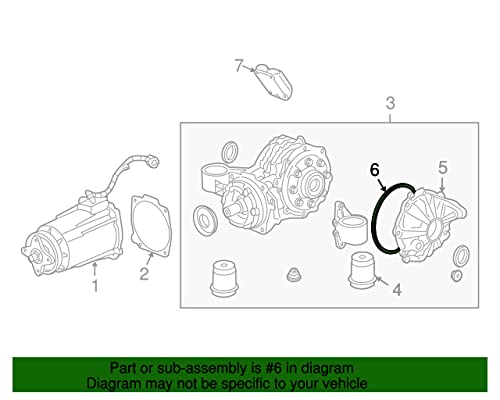 7

3

6

5

1

2

4

Part or sub-assembly is #6 in diagram
Diagram may not be specific to your vehicle