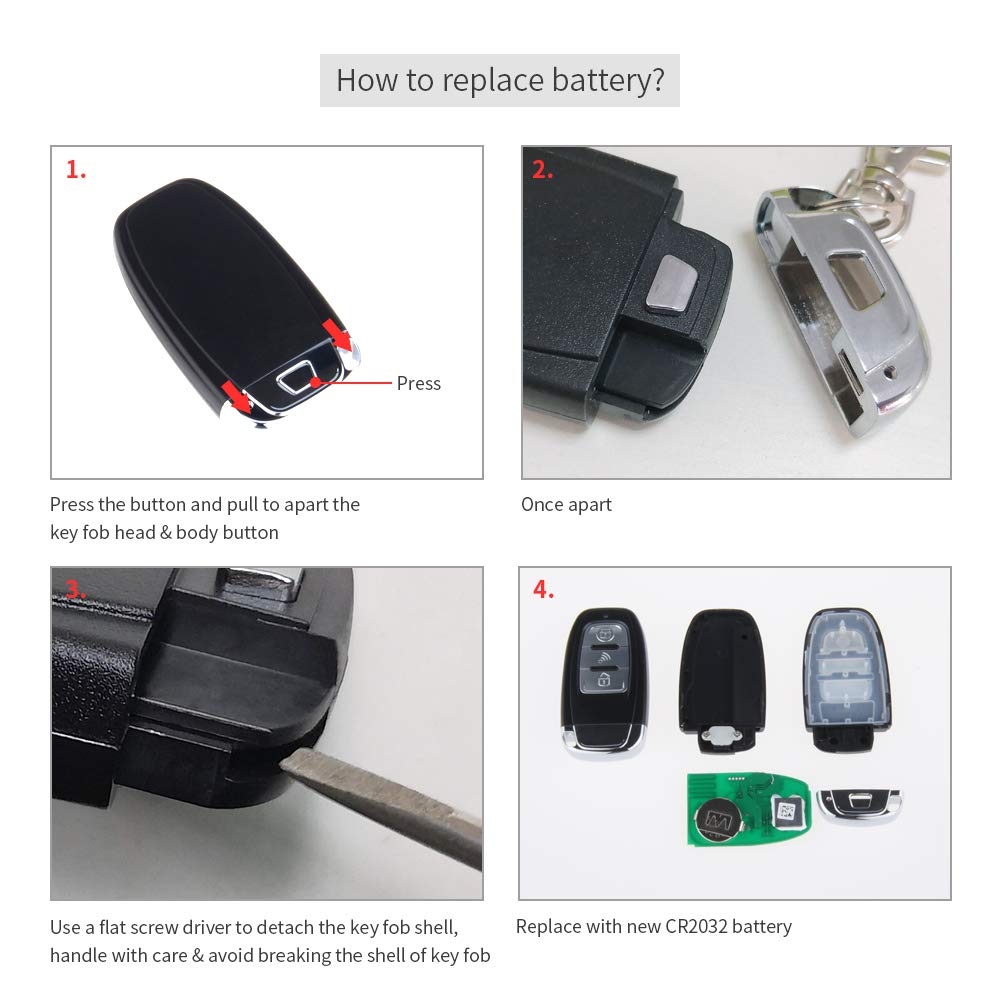 How to replace battery?

1.

Press

Press the button and pull to apart the key fob head & body button

2.

Once apart

3.

Use a flat screw driver to detach the key fob shell, handle with care & avoid breaking the shell of key fob

4.

Replace with new CR2032 battery