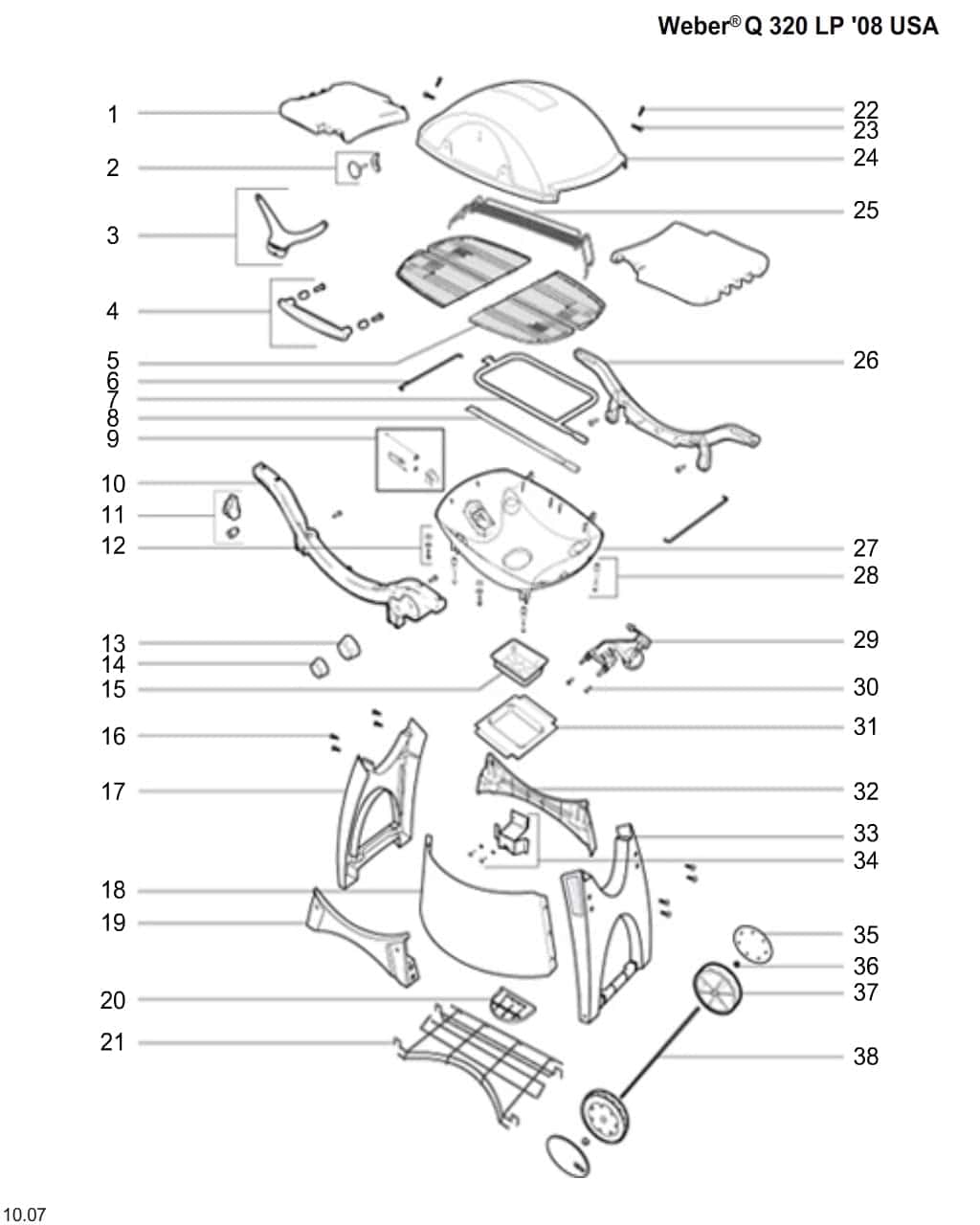 Weber® Q 320 LP '08 USA

1
2
3
4
5
6
7
8
9
10
11
12
13
14
15
16
17
18
19
20
21

22
23
24
25
26
27
28
29
30
31
32
33
34
35
36
37
38

10.07