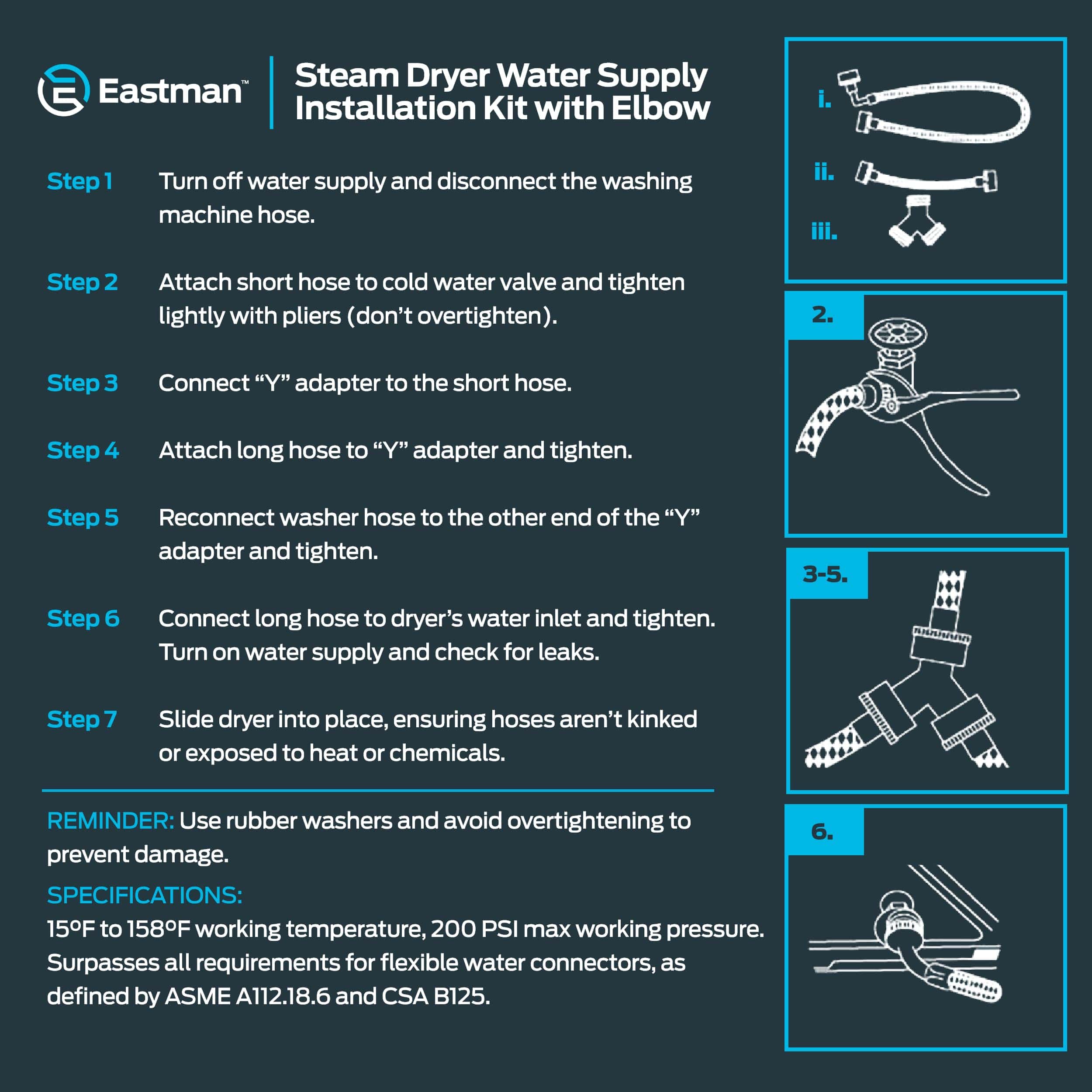 Eastman™

Steam Dryer Water Supply Installation Kit with Elbow

Step 1 Turn off water supply and disconnect the washing machine hose.

Step 2 Attach short hose to cold water valve and tighten lightly with pliers (don't overtighten).

Step 3 Connect "Y" adapter to the short hose.

Step 4 Attach long hose to "Y" adapter and tighten.

Step 5 Reconnect washer hose to the other end of the "Y" adapter and tighten.

Step 6 Connect long hose to dryer's water inlet and tighten. Turn on water supply and check for leaks.

Step 7 Slide dryer into place, ensuring hoses aren't kinked or exposed to heat or chemicals.

REMINDER: Use rubber washers and avoid overtightening to prevent damage.

SPECIFICATIONS:
15ºF to 158ºF working temperature, 200 PSI max working pressure. Surpasses all requirements for flexible water connectors, as defined by ASME A112.18.6 and CSA B125.

i.
ii.
iii.

2.

3-5.

6.