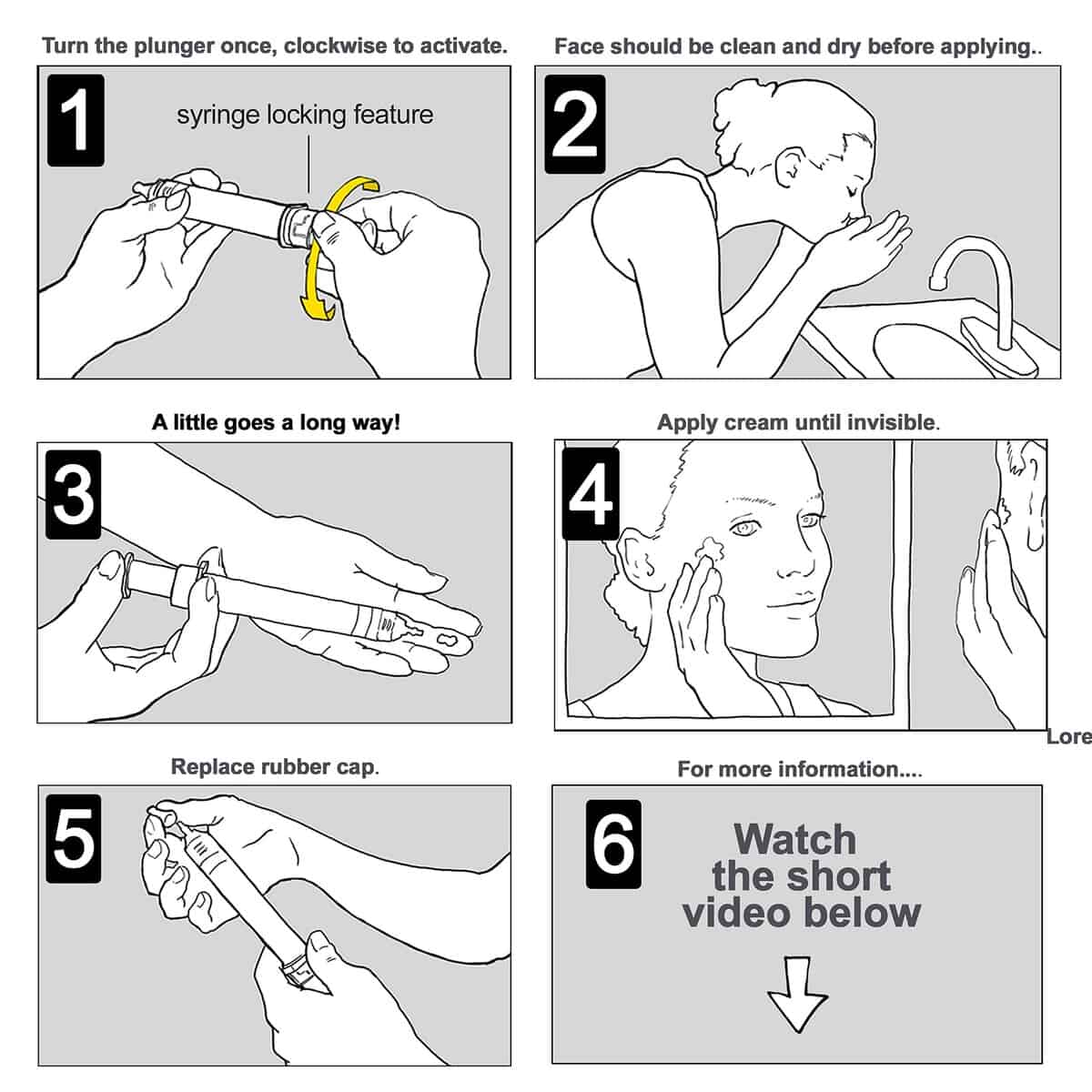 Turn the plunger once, clockwise to activate.

1

syringe locking feature

Face should be clean and dry before applying..

2

A little goes a long way!

3

Apply cream until invisible.

4

Lore

Replace rubber cap.

5

For more information....

6

Watch the short video below