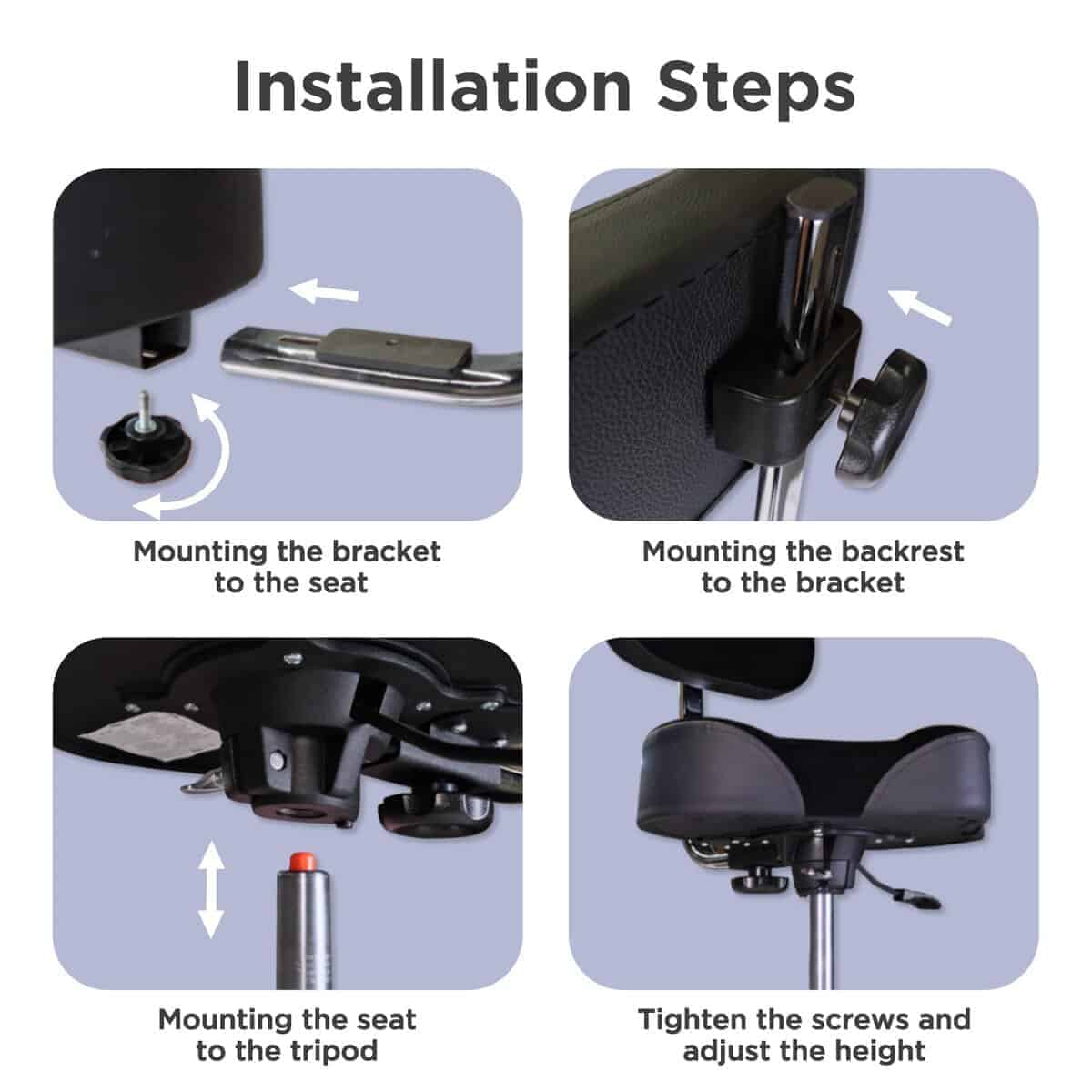 Installation Steps

Mounting the bracket to the seat

Mounting the backrest to the bracket

Mounting the seat to the tripod

Tighten the screws and adjust the height