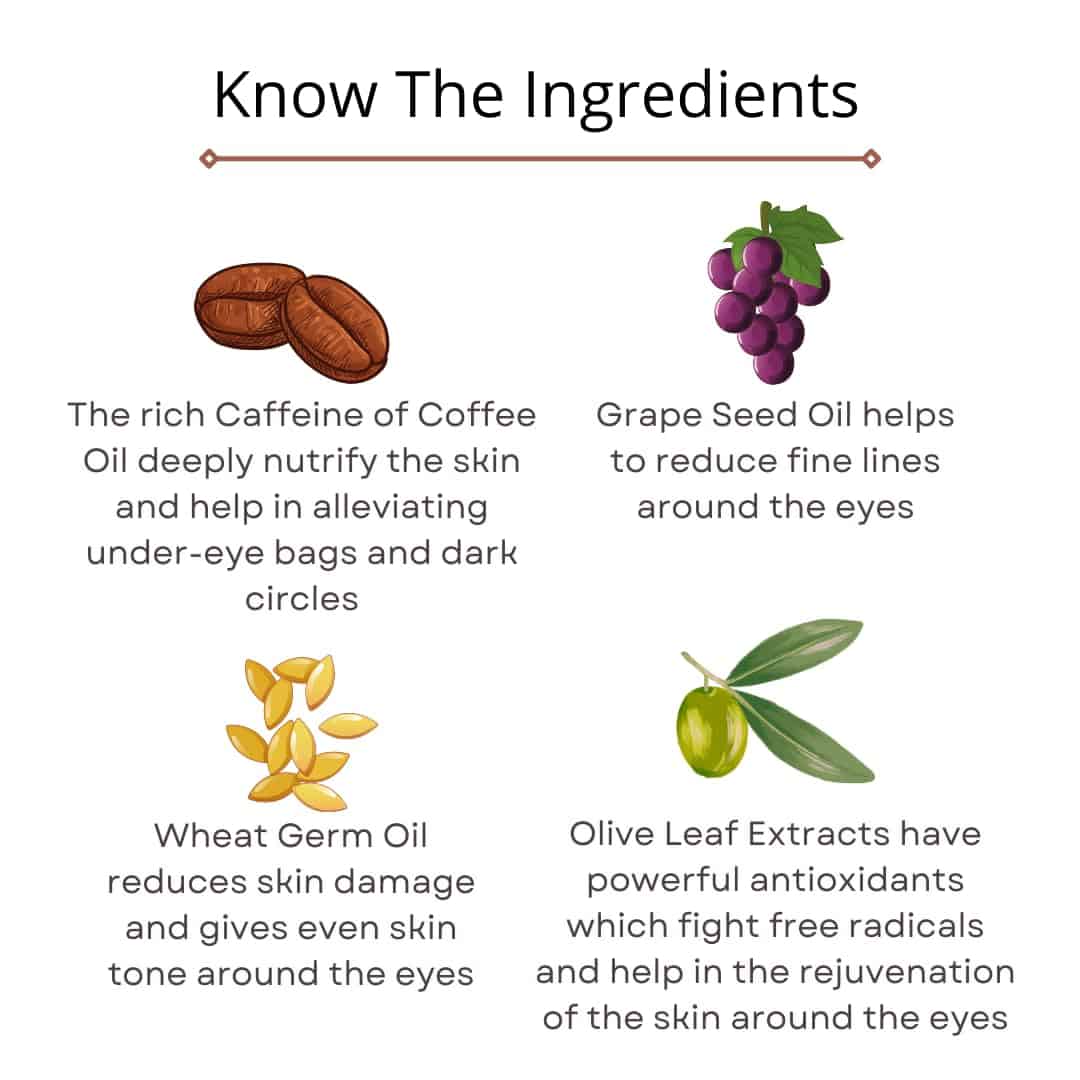 Know The Ingredients

The rich Caffeine of Coffee Oil deeply nutrify the skin and help in alleviating under-eye bags and dark circles

Grape Seed Oil helps to reduce fine lines around the eyes

Wheat Germ Oil reduces skin damage and gives even skin tone around the eyes

Olive Leaf Extracts have powerful antioxidants which fight free radicals and help in the rejuvenation of the skin around the eyes