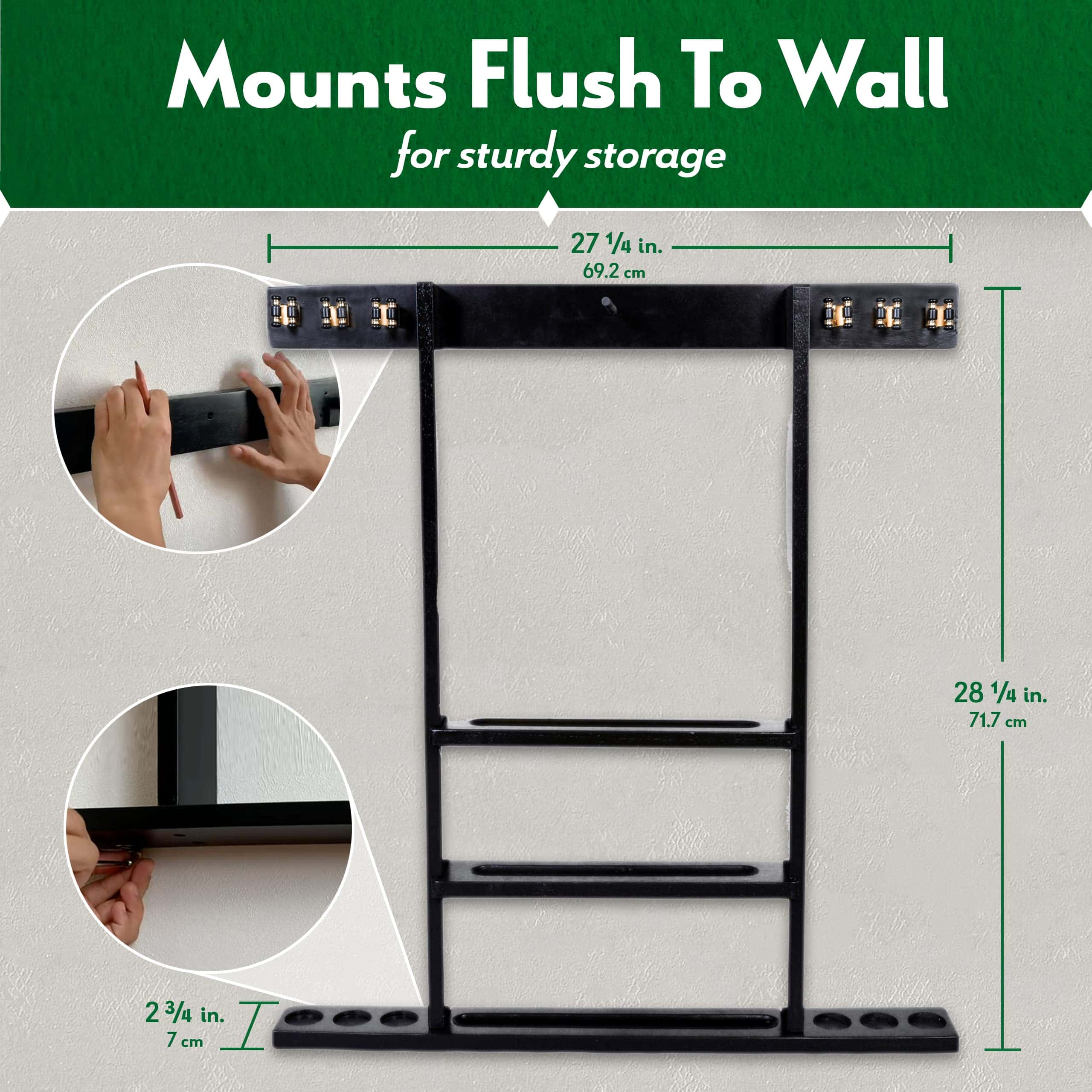 Mounts Flush To Wall
for sturdy storage

27 ¼ in.
69.2 cm

28 ¼ in.
71.7 cm

2 ¾ in.
7 cm